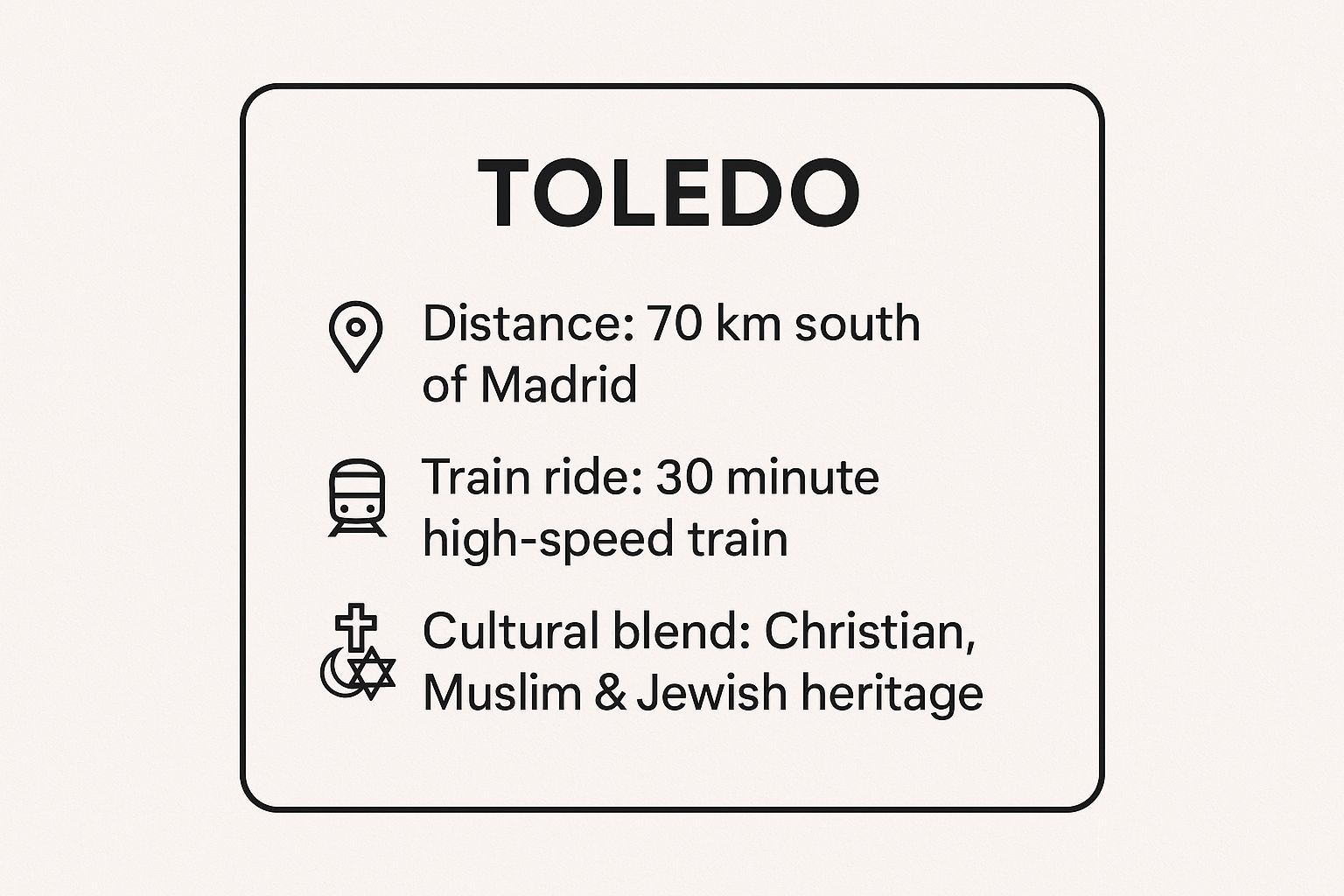 TOLEDO

Distance: 70 km south of Madrid

Train ride: 30 minute high-speed train

Cultural blend: Christian, Muslim & Jewish heritage