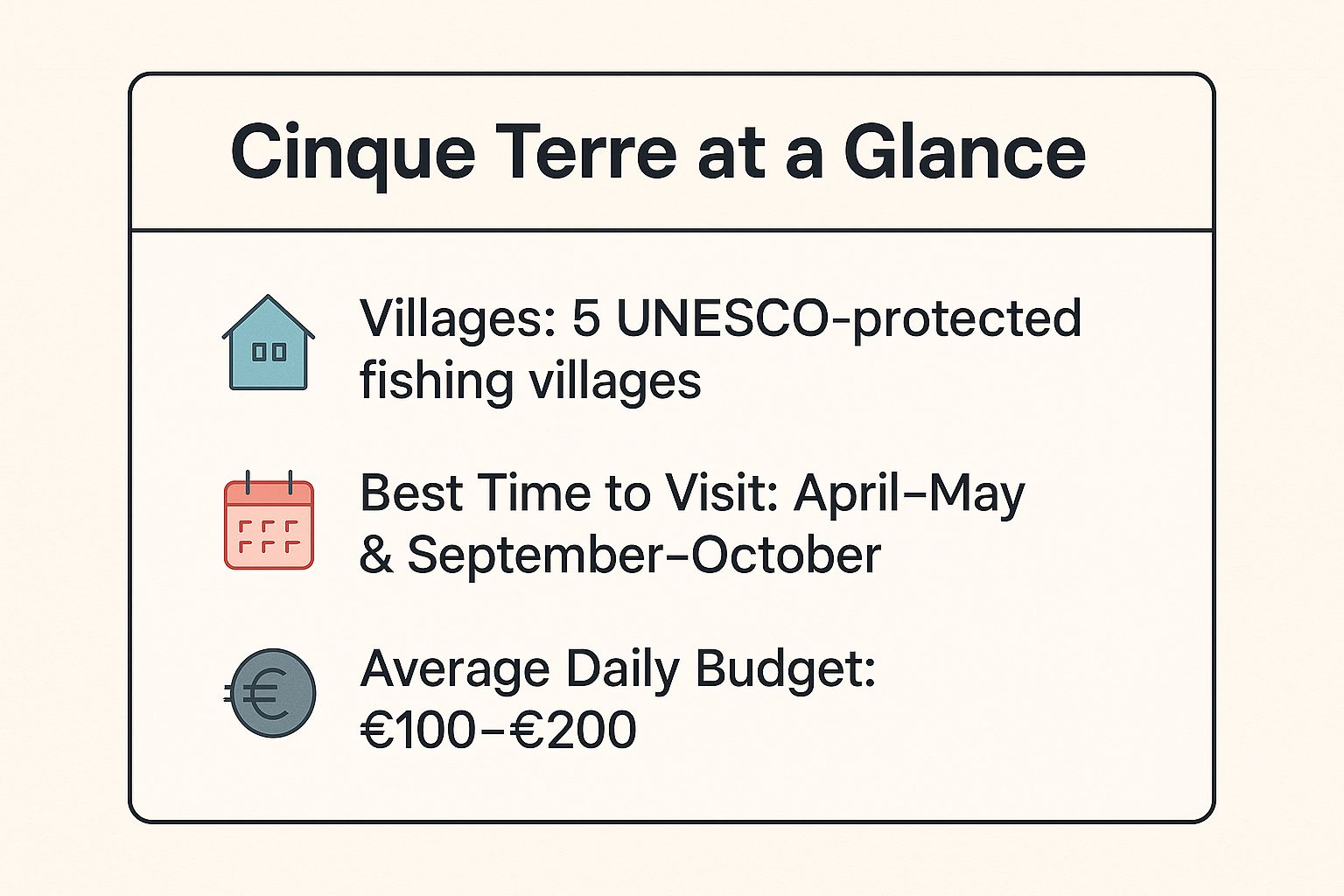 Cinque Terre at a Glance

Villages: 5 UNESCO-protected fishing villages

Best Time to Visit: April–May & September–October

Average Daily Budget: €100–€200