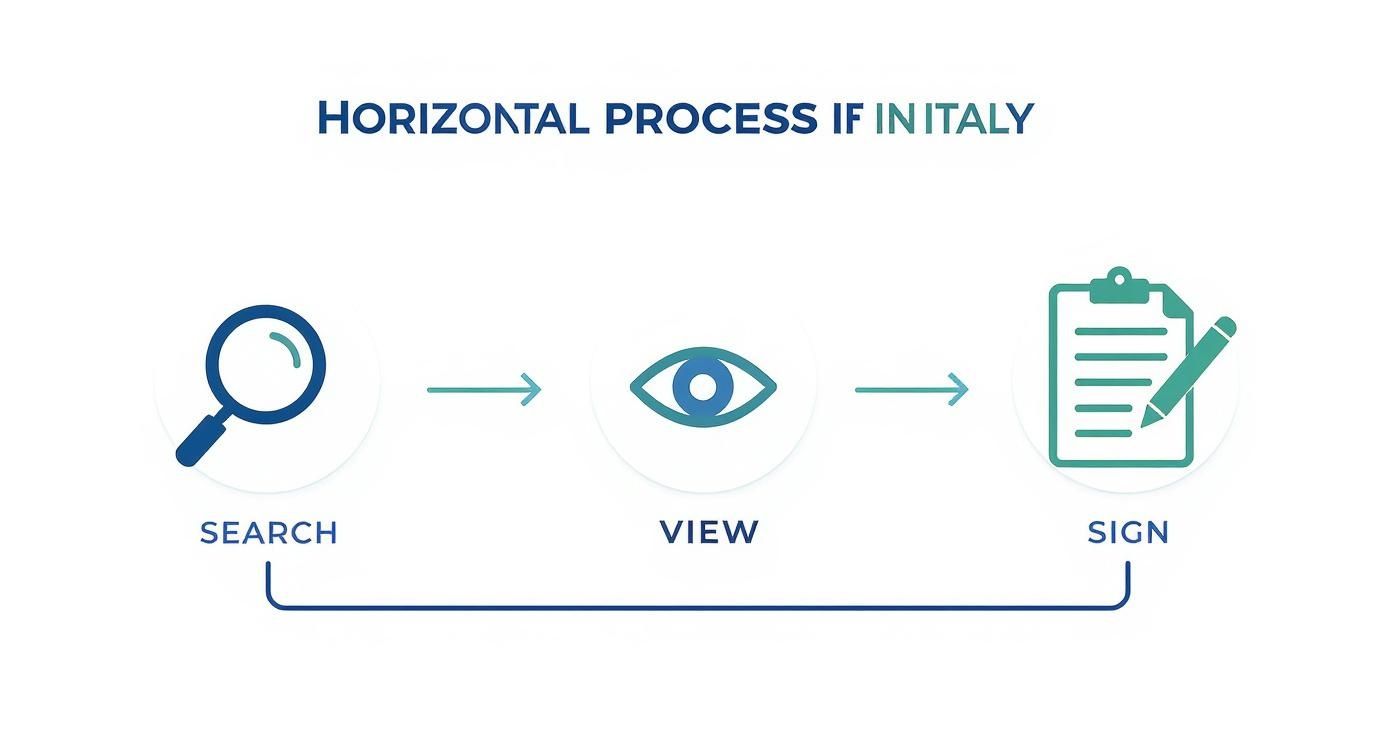 HORIZONTAL PROCESS IF INITALY

SEARCH

VIEW

SIGN