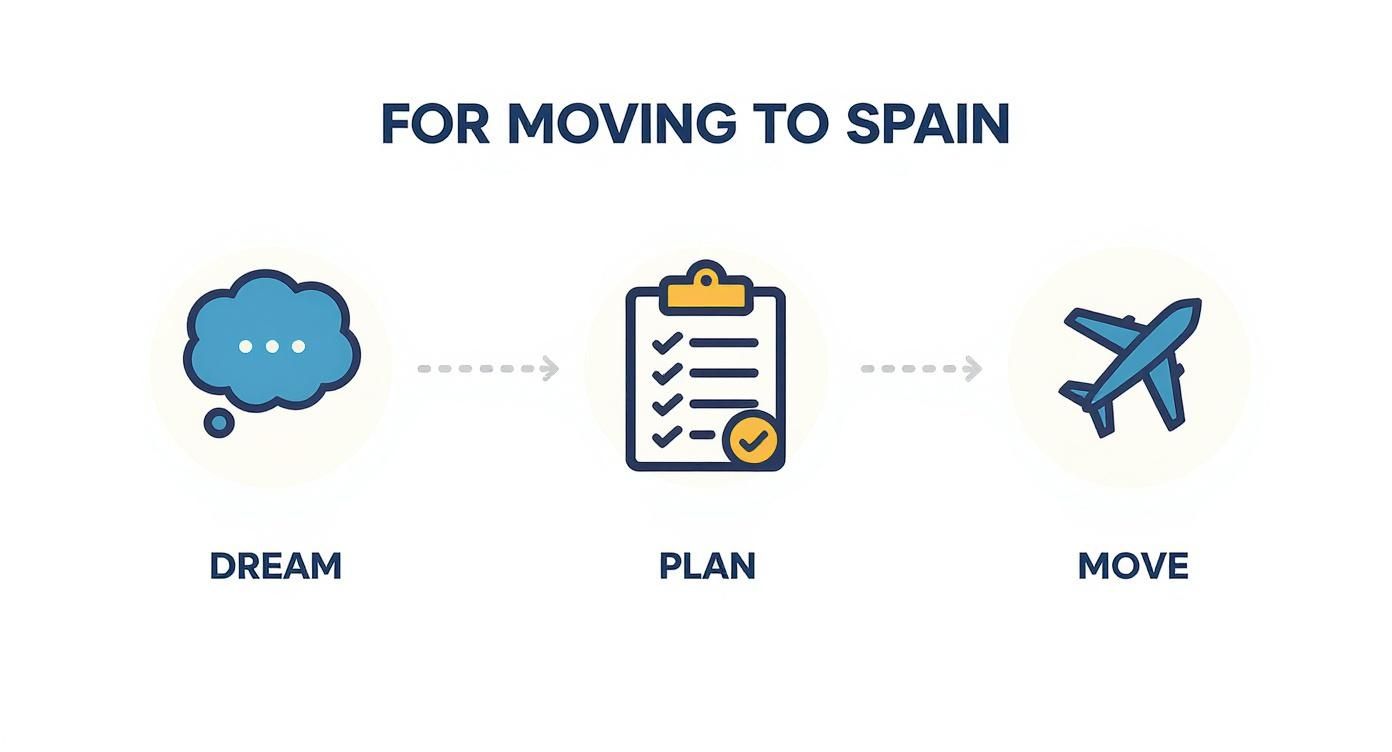 FOR MOVING TO SPAIN

DREAM

PLAN

MOVE