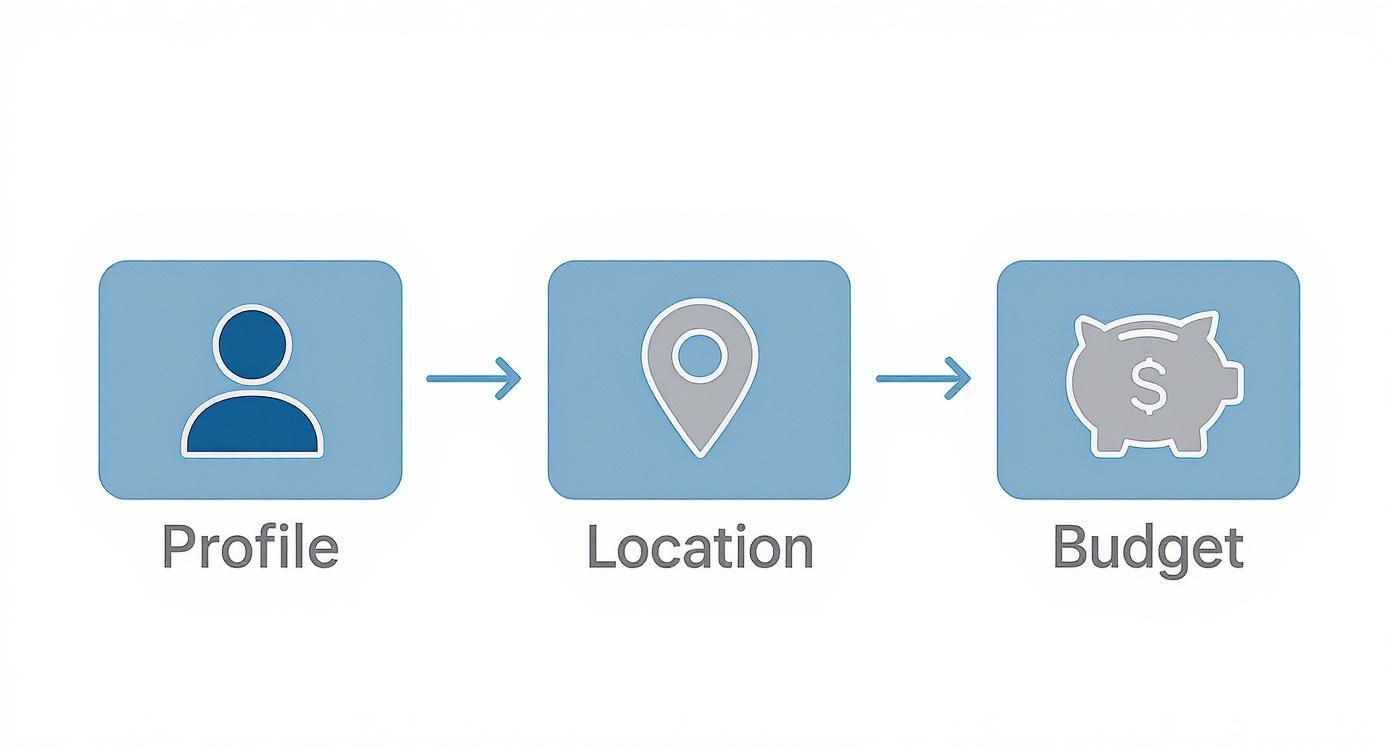 Profile

Location

$

Budget