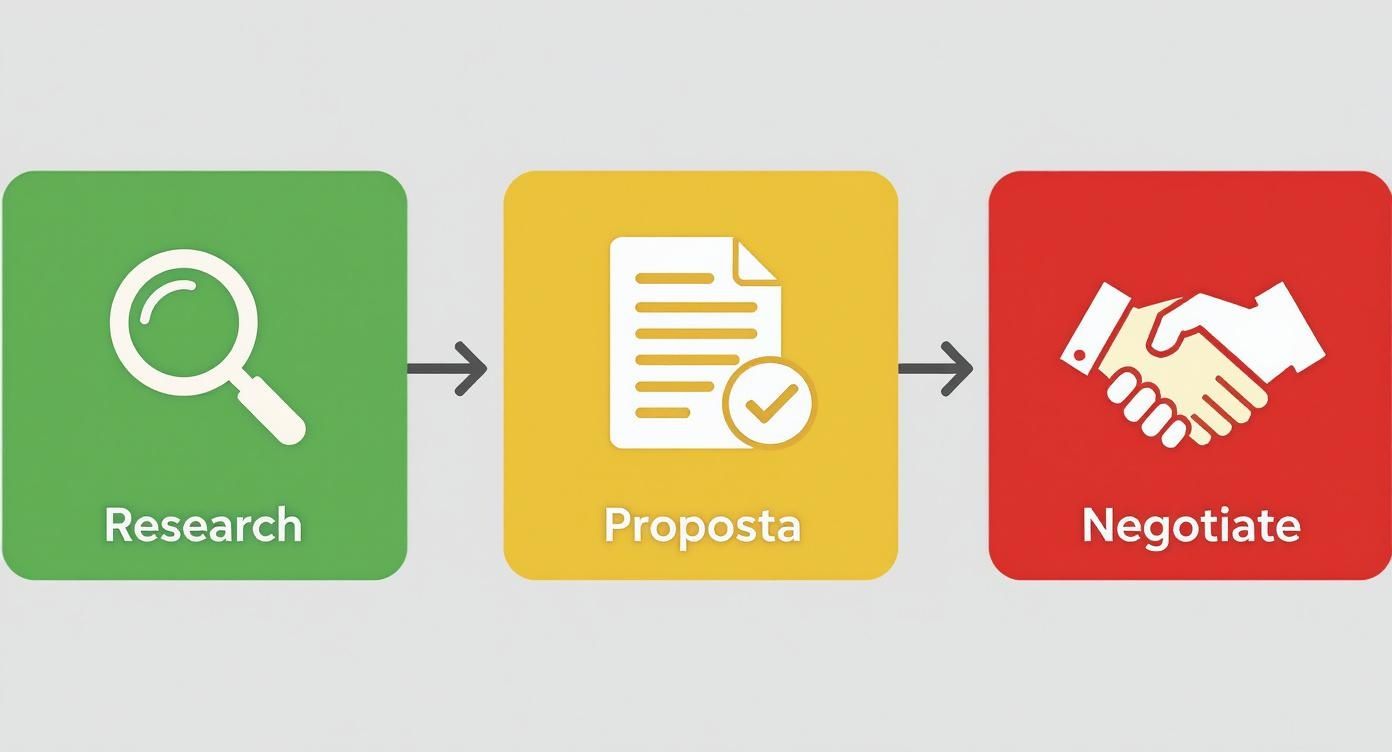 Research

Proposta

Negotiate