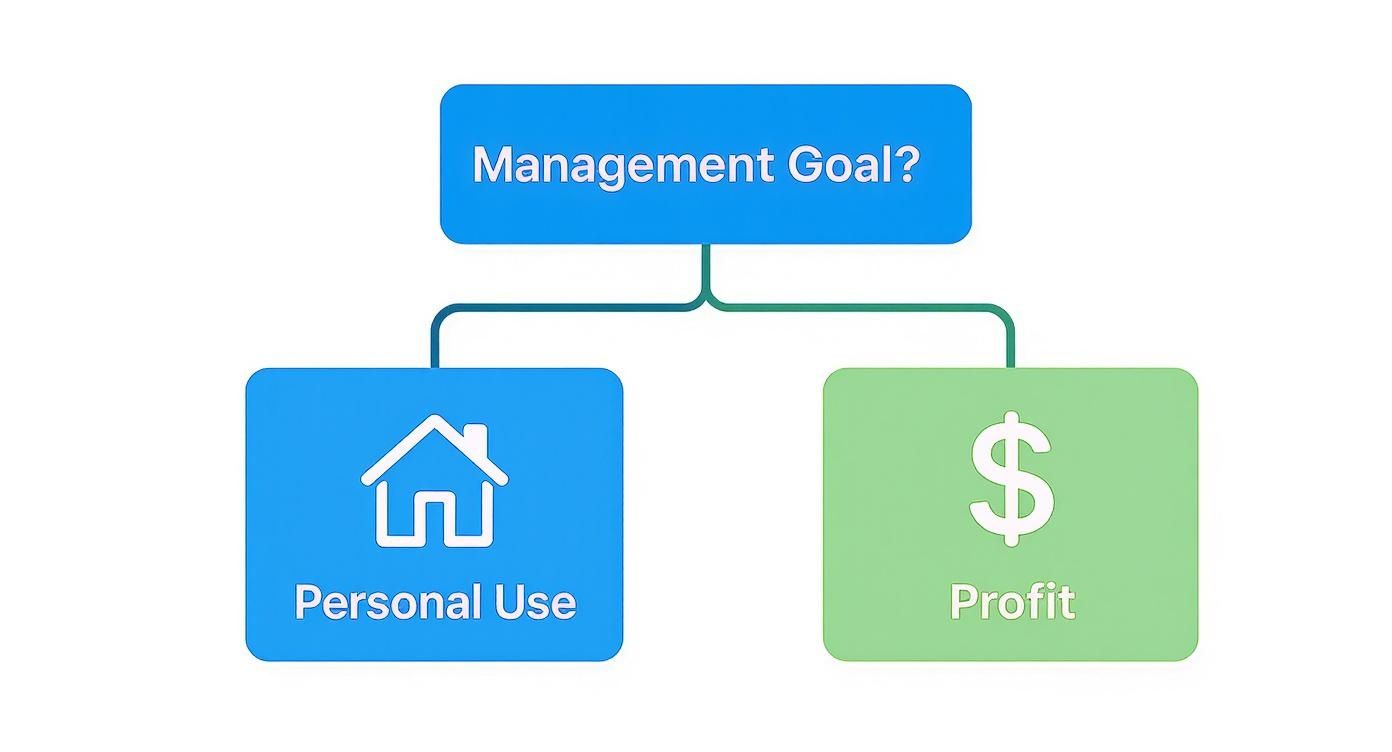 Management Goal?

Personal Use

$

Profit