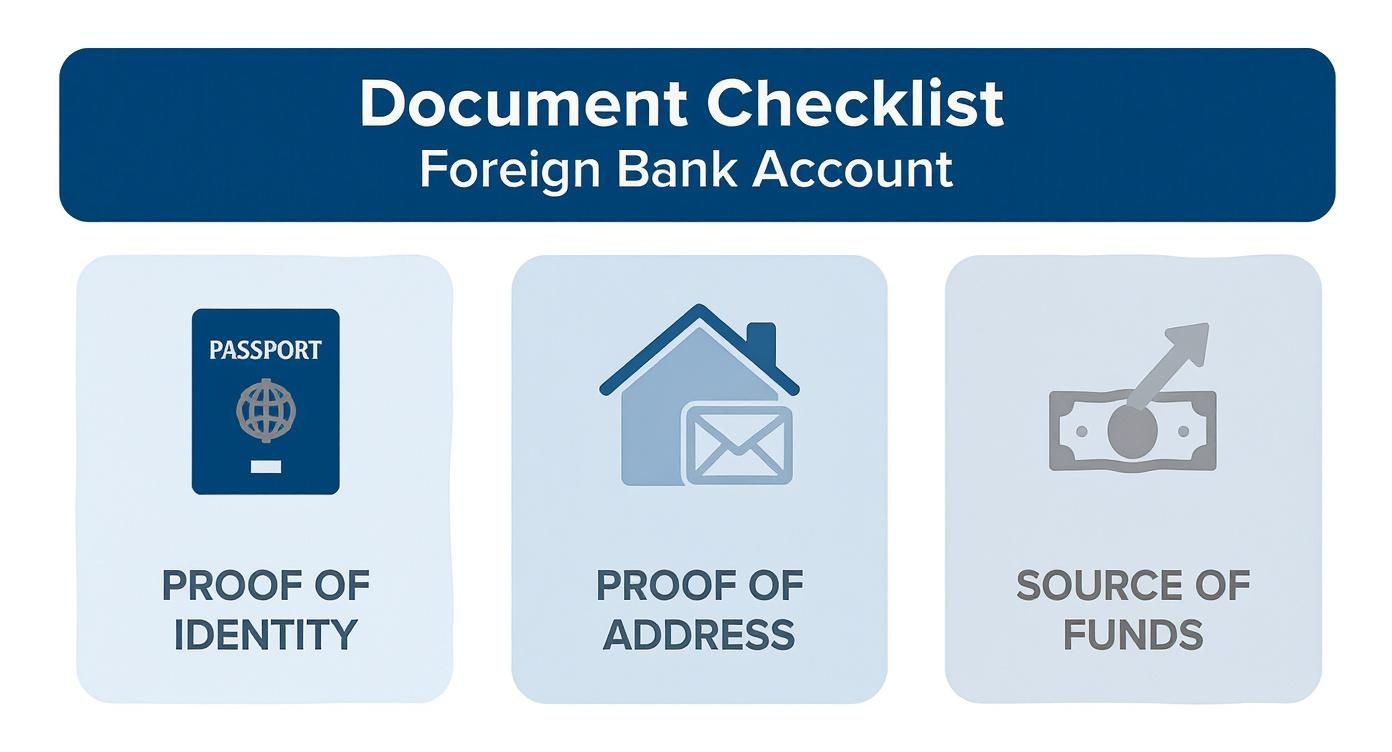 Document Checklist
Foreign Bank Account

PASSPORT

PROOF OF IDENTITY

PROOF OF ADDRESS

SOURCE OF FUNDS