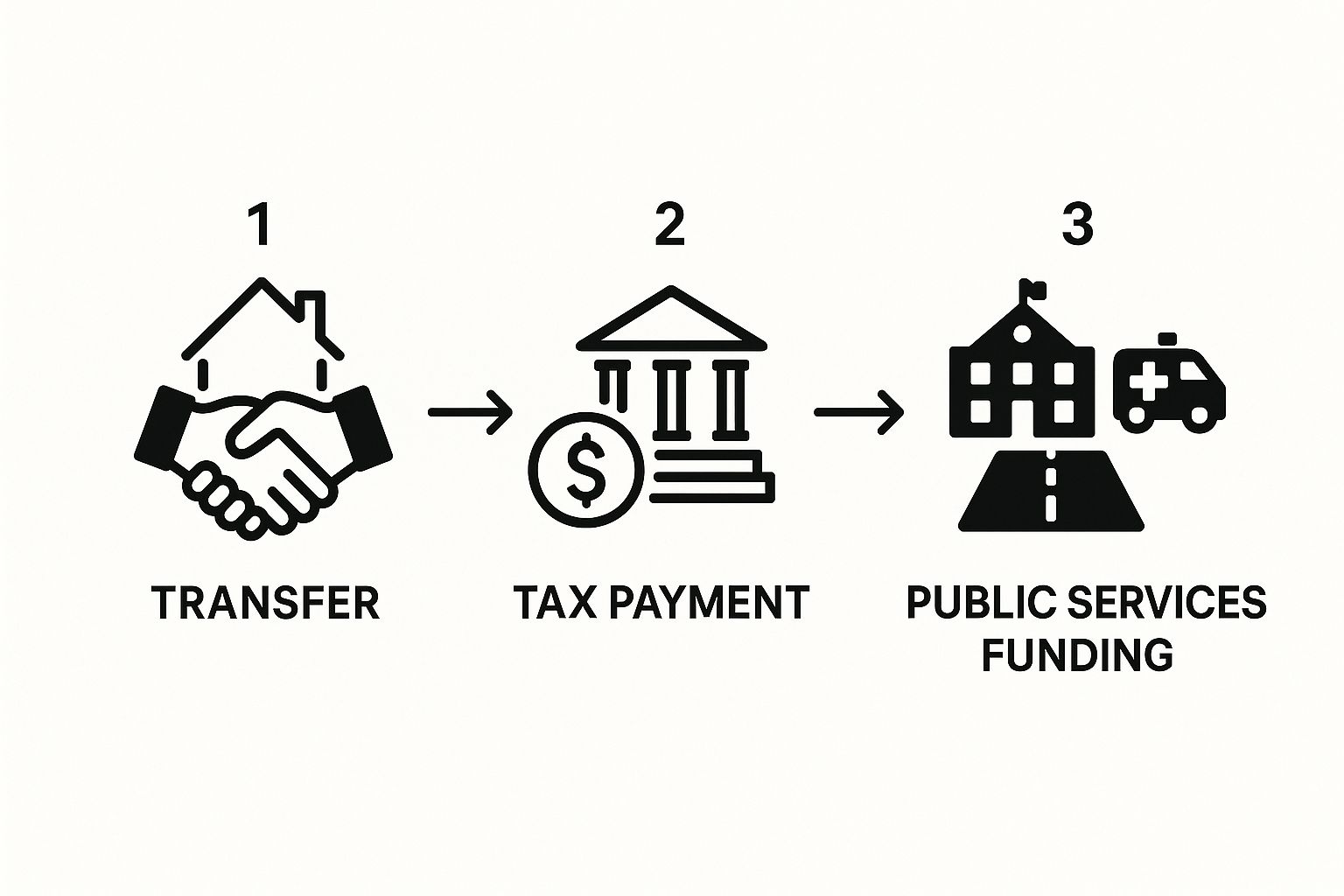 1

TRANSFER

2

$

TAX PAYMENT

3

PUBLIC SERVICES FUNDING