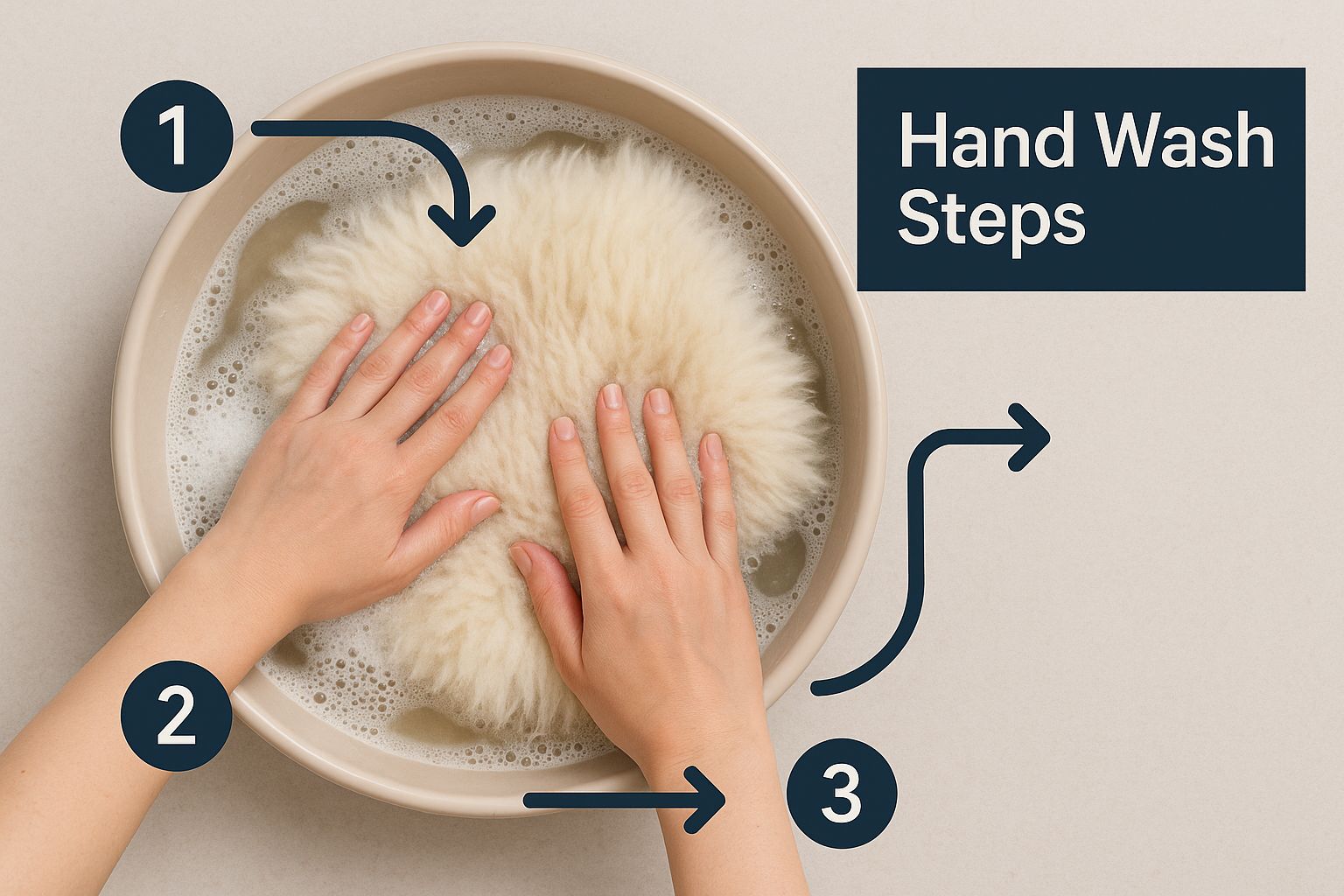 1

Hand Wash Steps

2

3