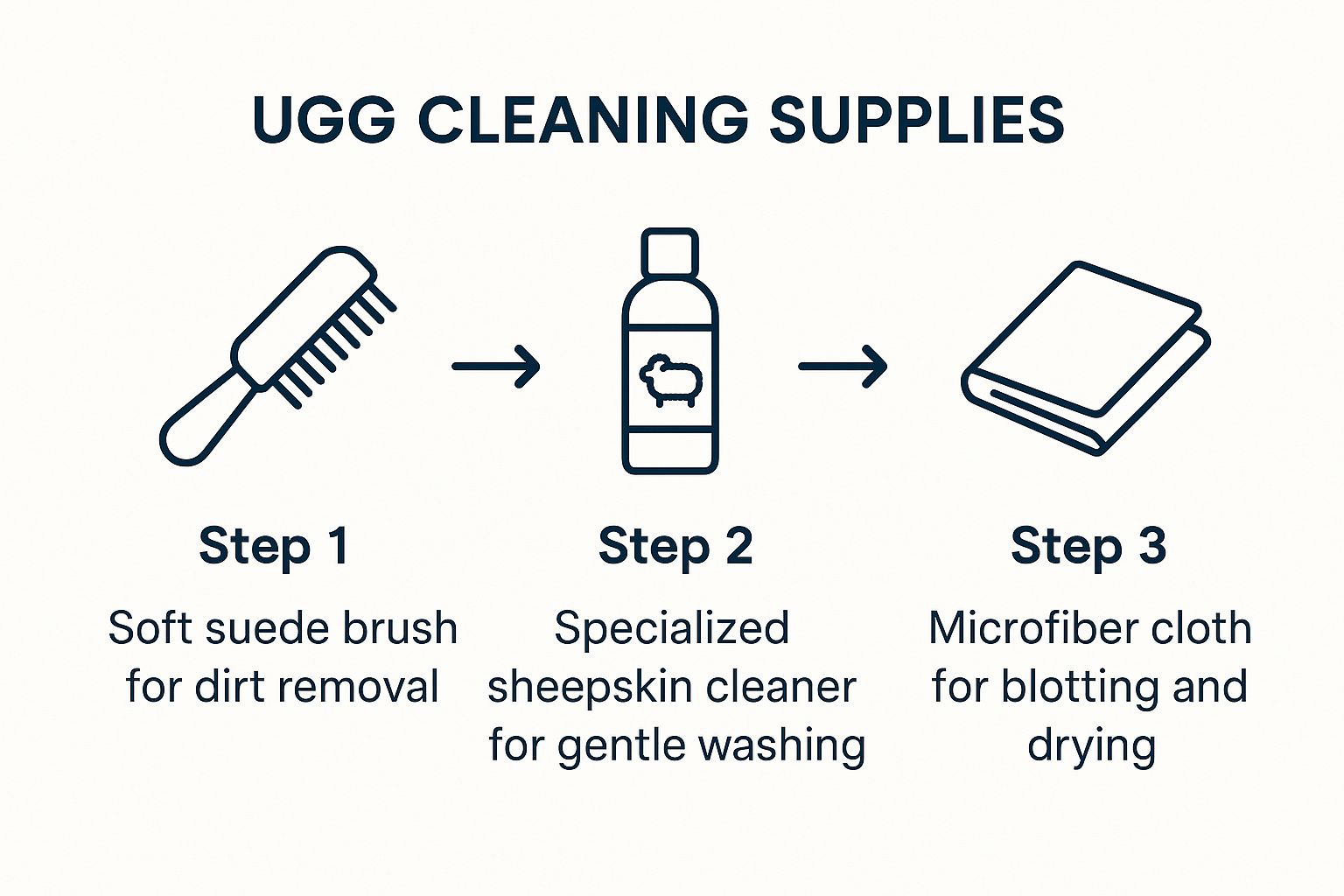 UGG CLEANING SUPPLIES

Step 1

Soft suede brush for dirt removal

Step 2

Specialized sheepskin cleaner for gentle washing

Step 3

Microfiber cloth for blotting and drying