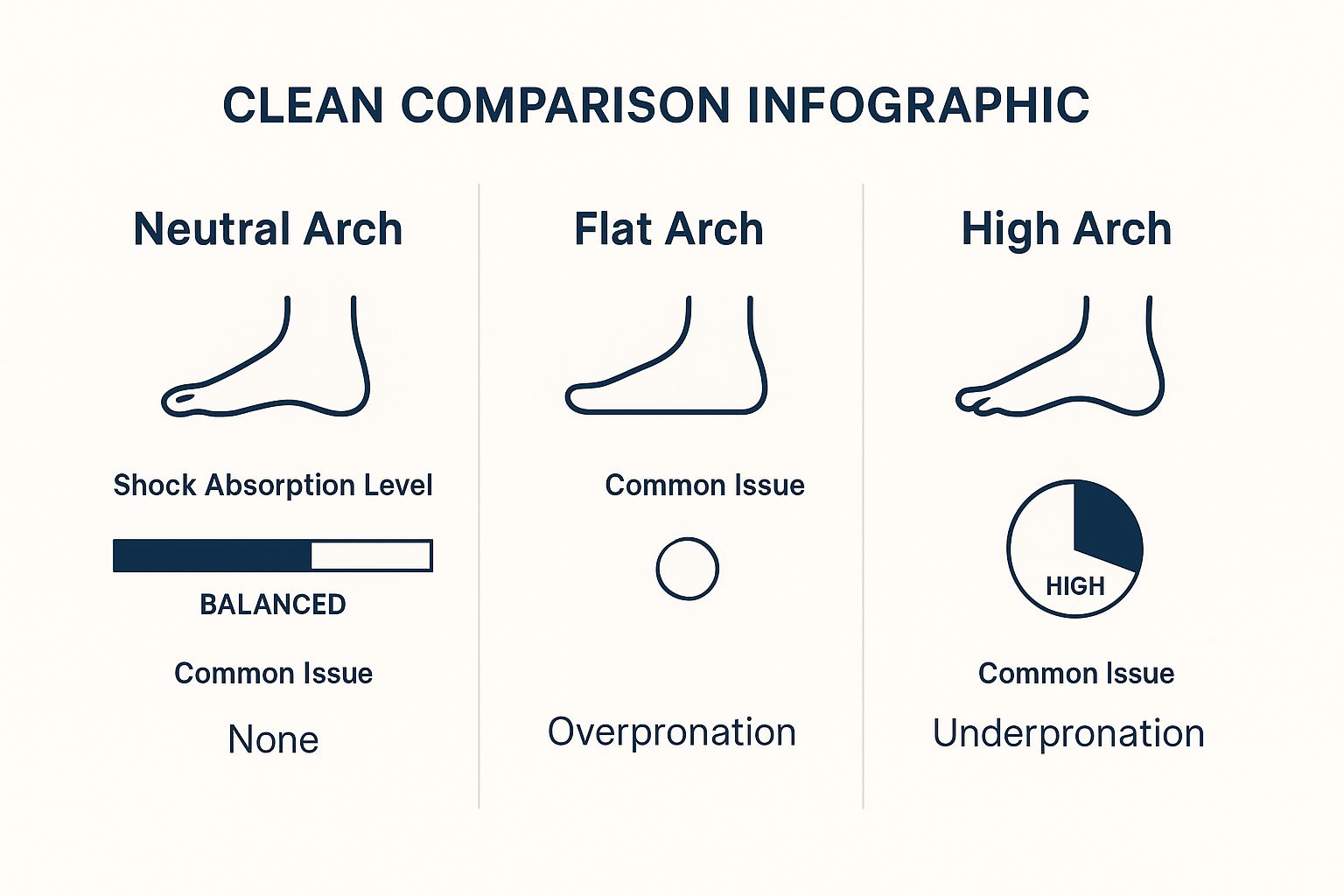 CLEAN COMPARISON INFOGRAPHIC

Neutral Arch

Shock Absorption Level

BALANCED

Common Issue

None

Flat Arch

Common Issue

Overpronation

High Arch

HIGH

Common Issue

Underpronation