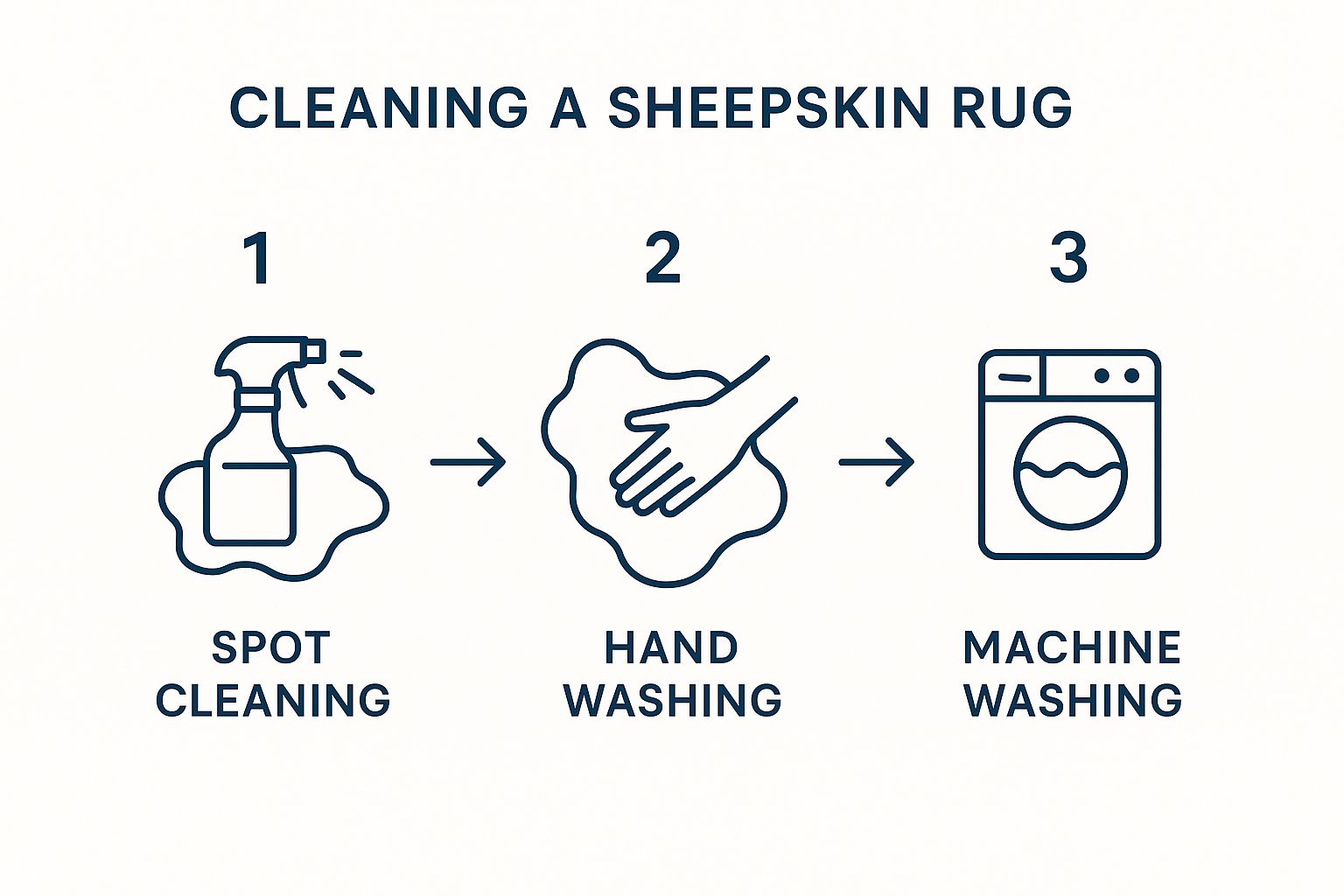 CLEANING A SHEEPSKIN RUG

1

SPOT CLEANING

2

HAND WASHING

3

MACHINE WASHING