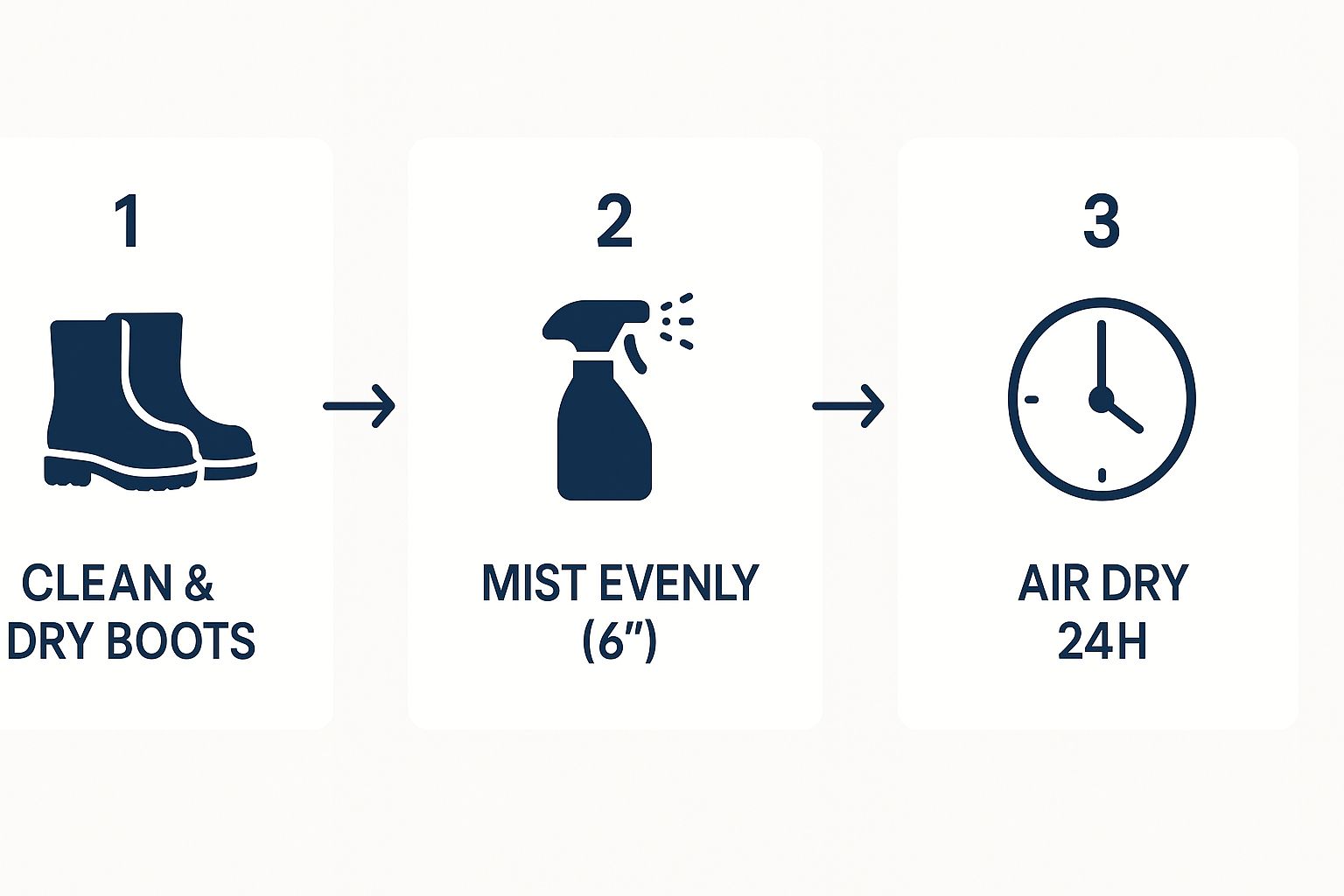 1

CLEAN & DRY BOOTS

2

MIST EVENLY (6")

3

AIR DRY 24H