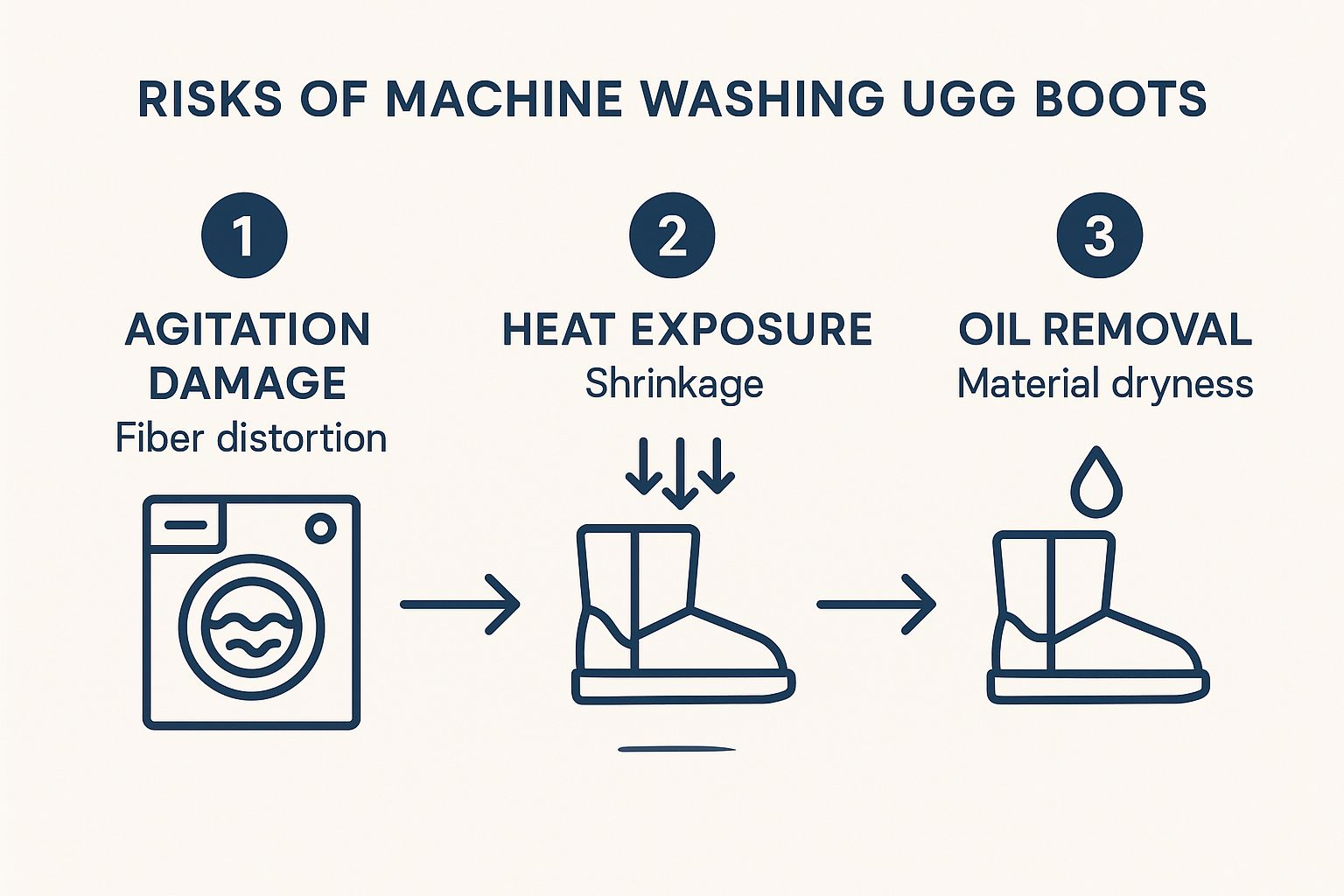 RISKS OF MACHINE WASHING UGG BOOTS

1

AGITATION DAMAGE

Fiber distortion

2

HEAT EXPOSURE

Shrinkage

3

OIL REMOVAL

Material dryness