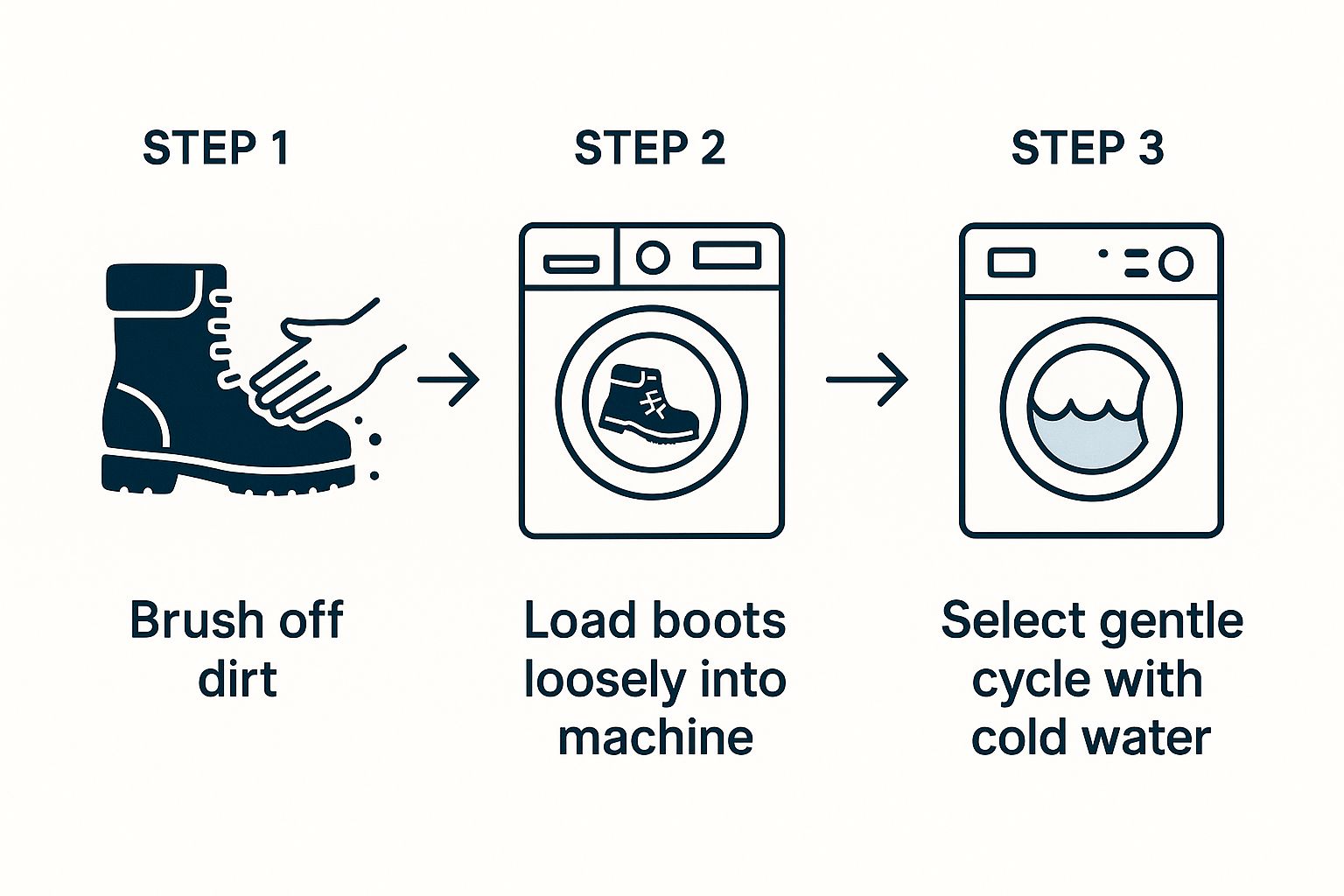 STEP 1

Brush off dirt

STEP 2

Load boots loosely into machine

STEP 3

Select gentle cycle with cold water