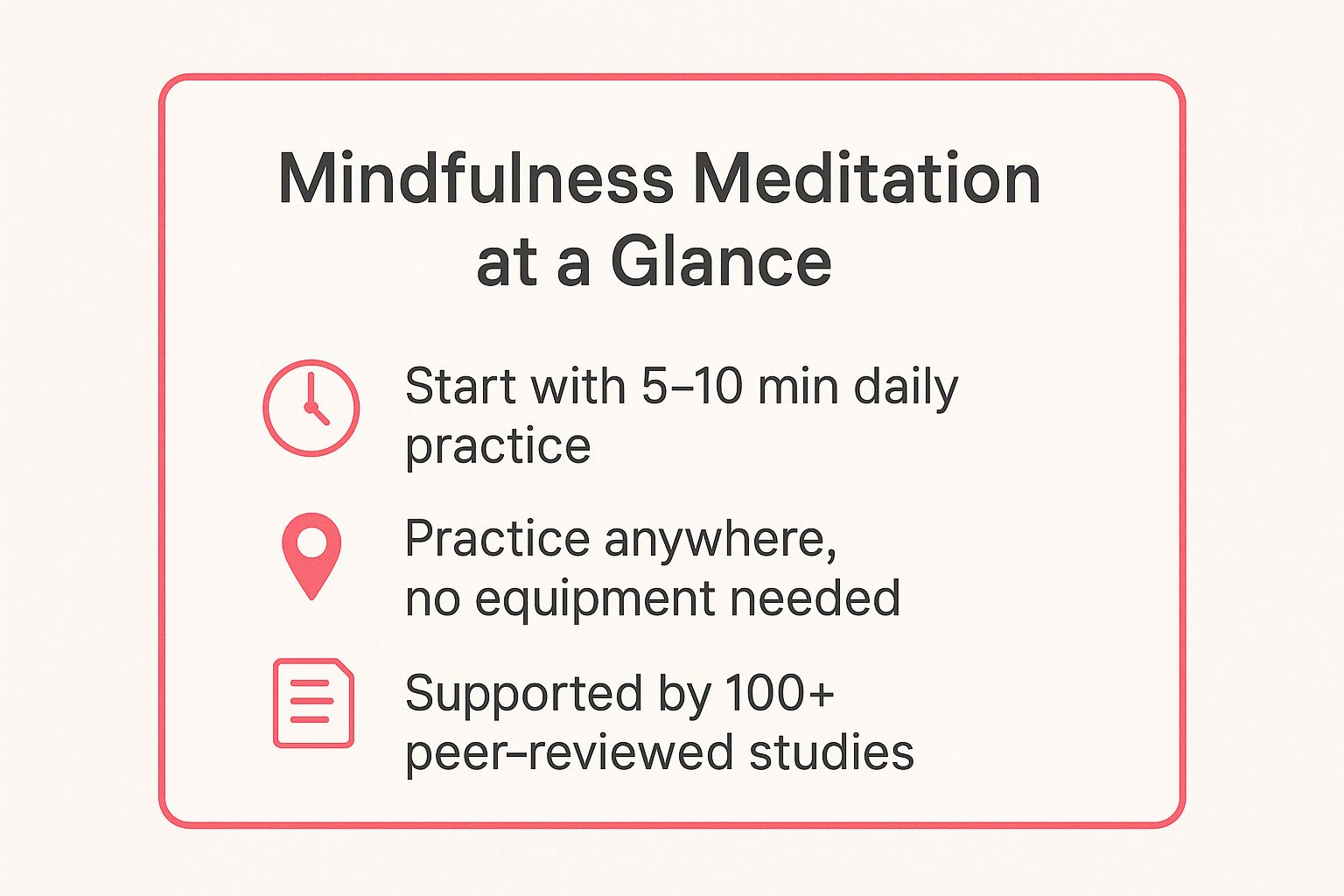 Mindfulness Meditation at a Glance

Start with 5–10 min daily practice

Practice anywhere, no equipment needed

Supported by 100+ peer-reviewed studies