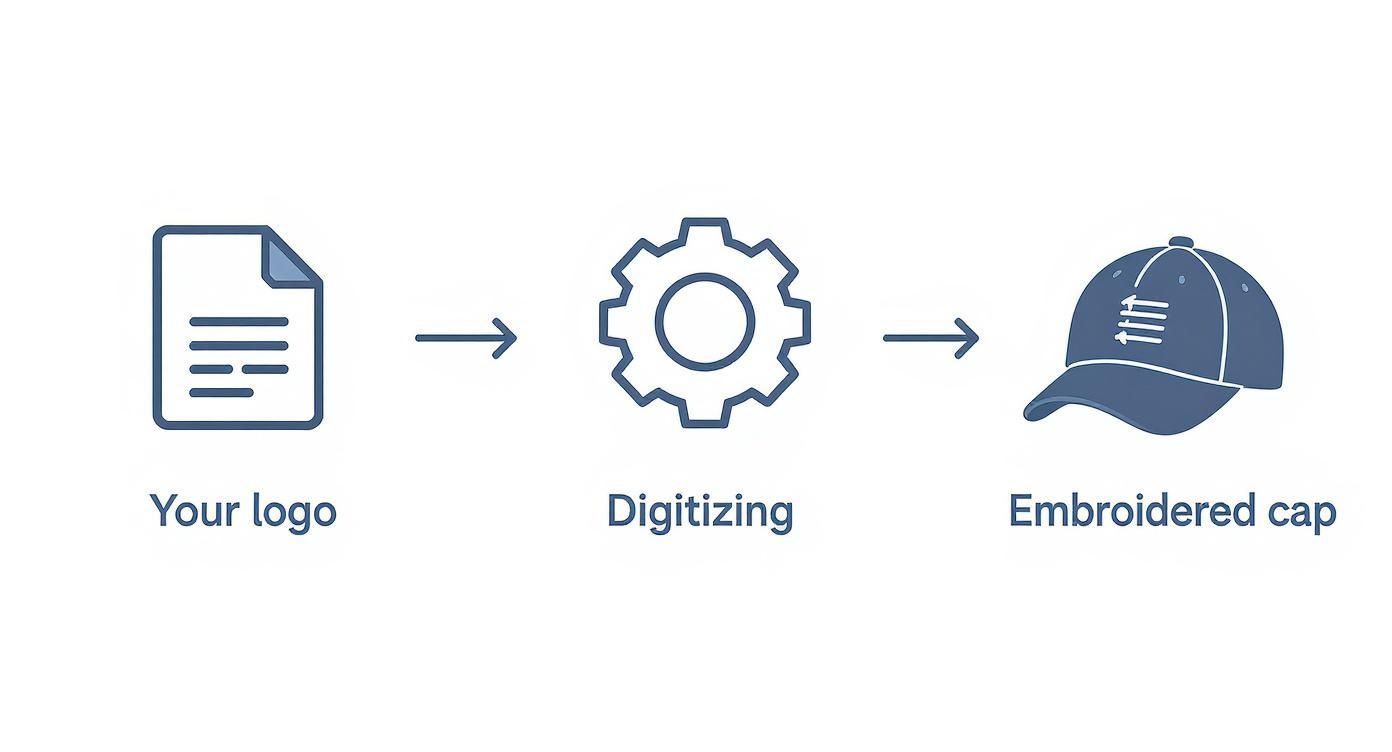 Your logo

Digitizing

Embroidered cap