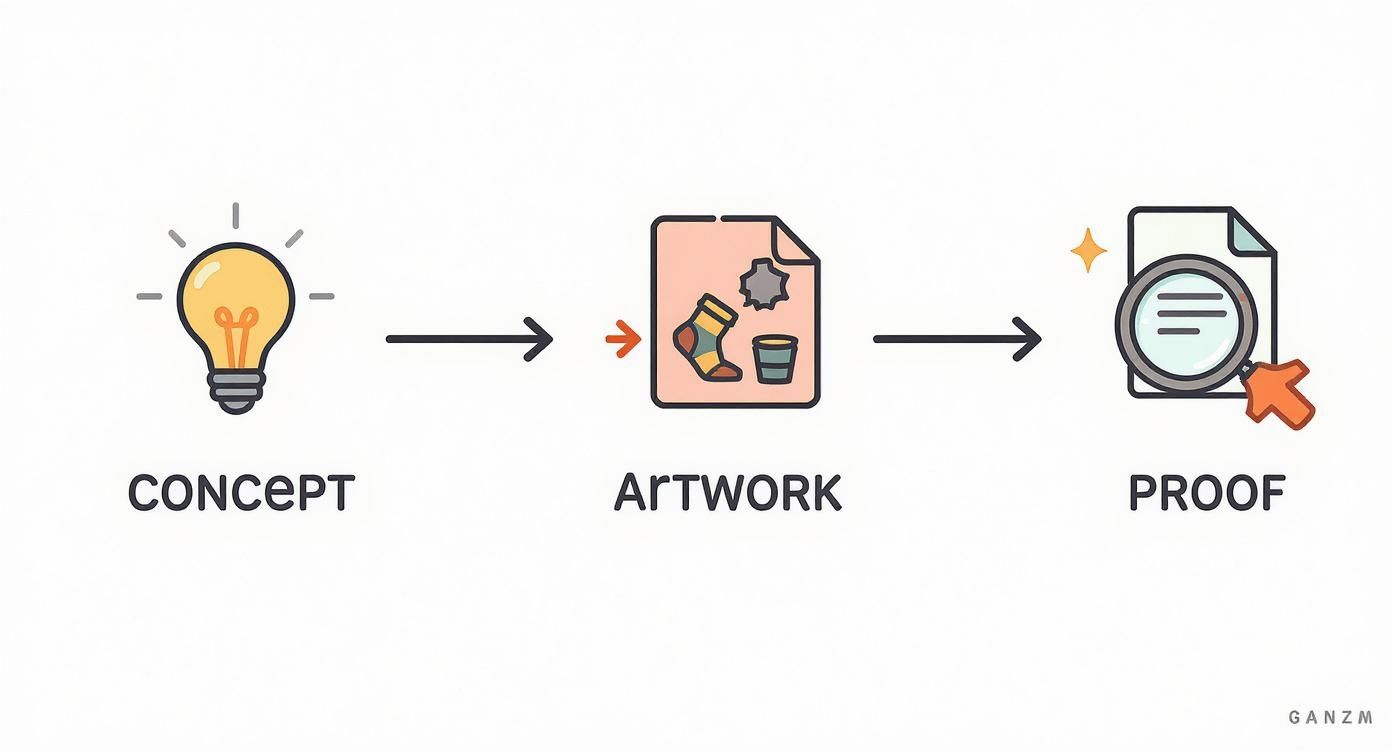 CONCePT

ArTWORK

PROOF

GANZM