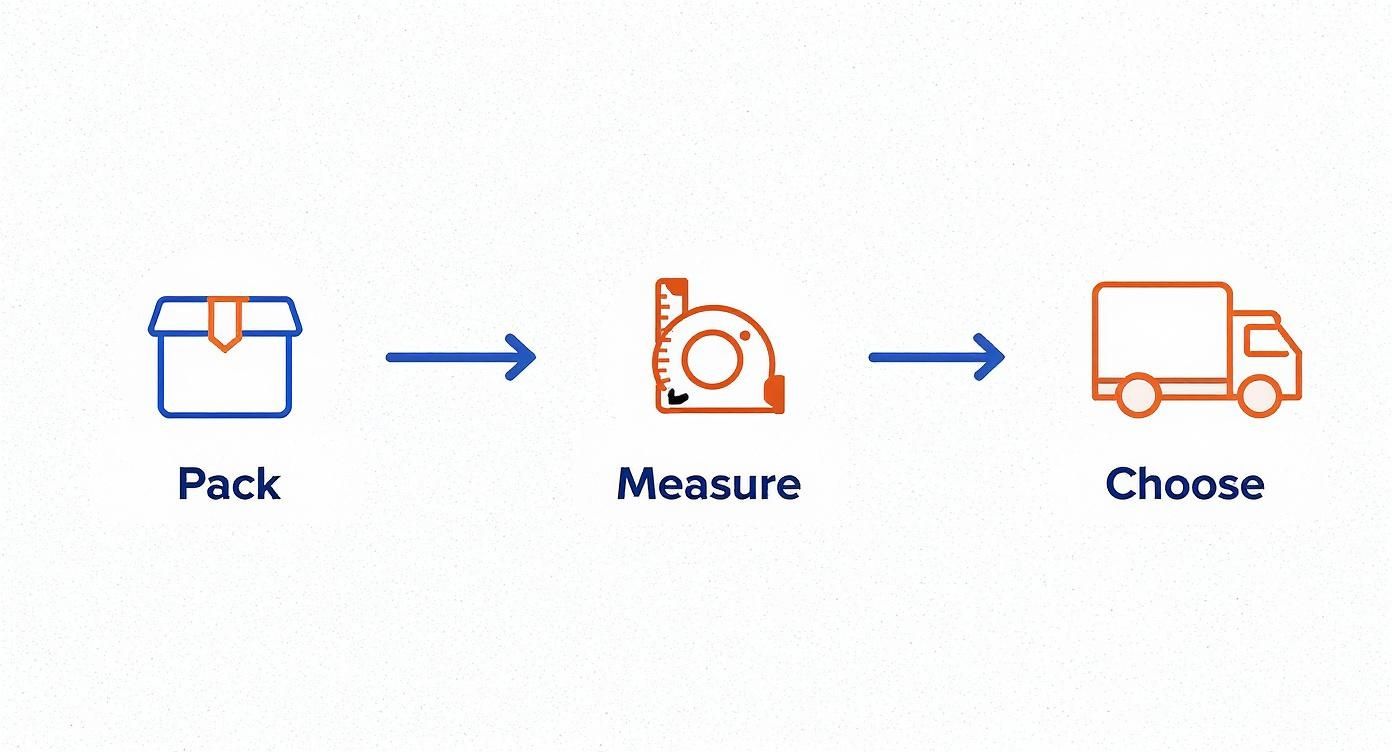 Pack

Measure

Choose