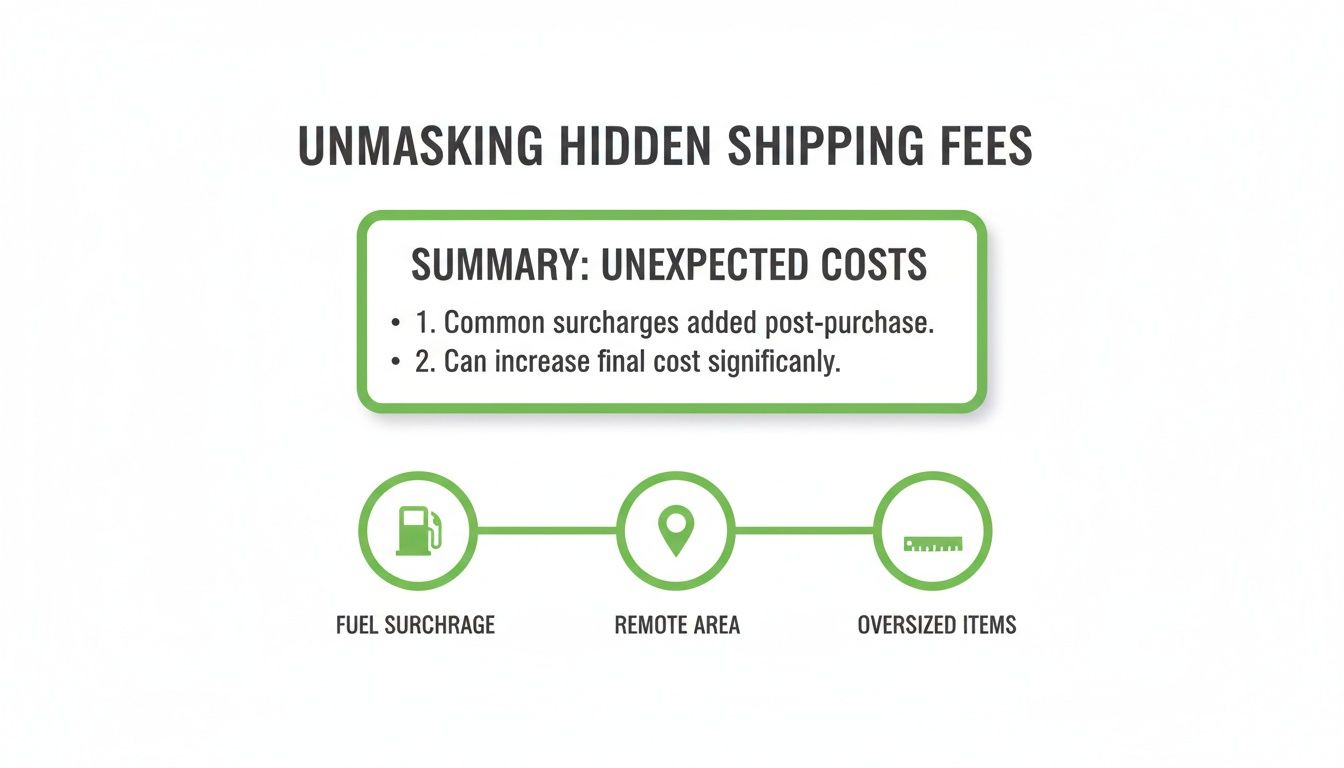 UNMASKING HIDDEN SHIPPING FEES

SUMMARY: UNEXPECTED COSTS

• 1. Common surcharges added post-purchase.
• 2. Can increase final cost significanly.

FUEL SURCHRAGE

REMOTE AREA

OVERSIZED ITEMS