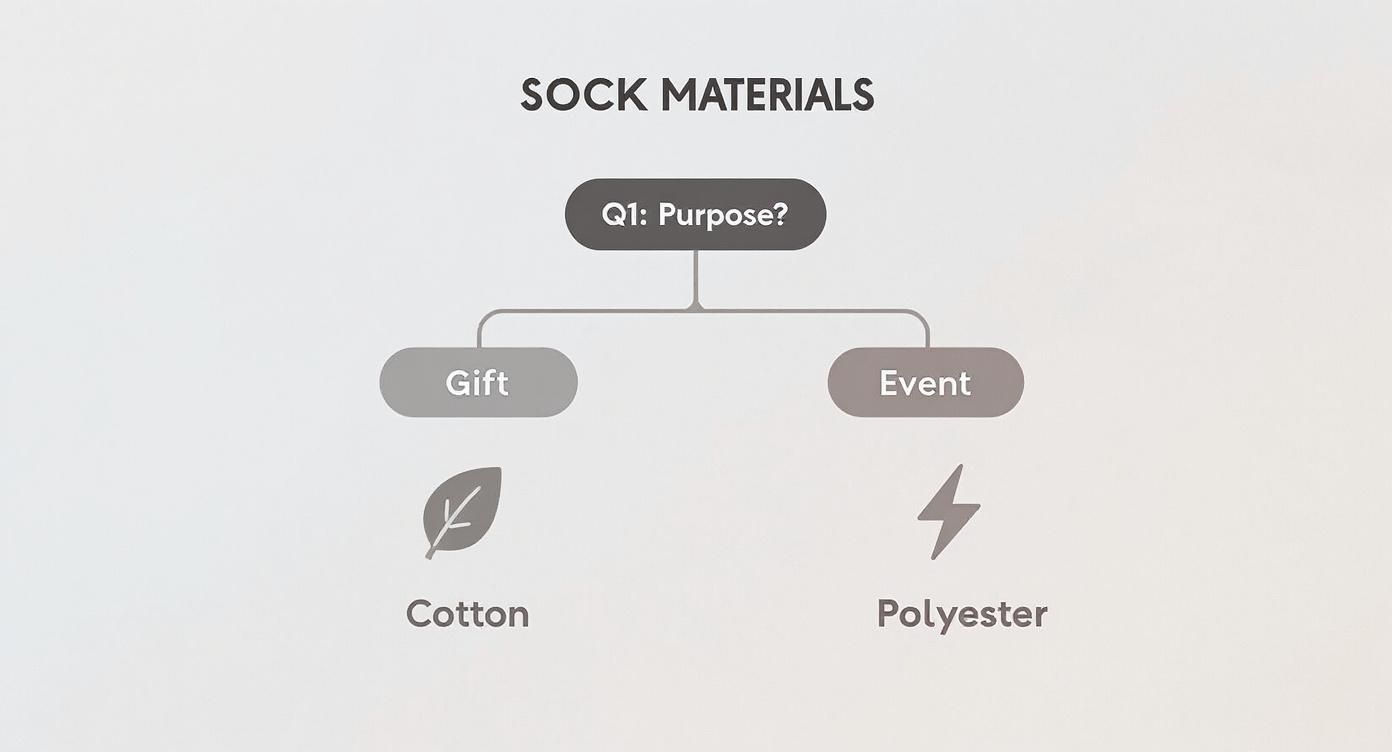 SOCK MATERIALS

Q1: Purpose?

Gift

Event

Cotton

Polyester