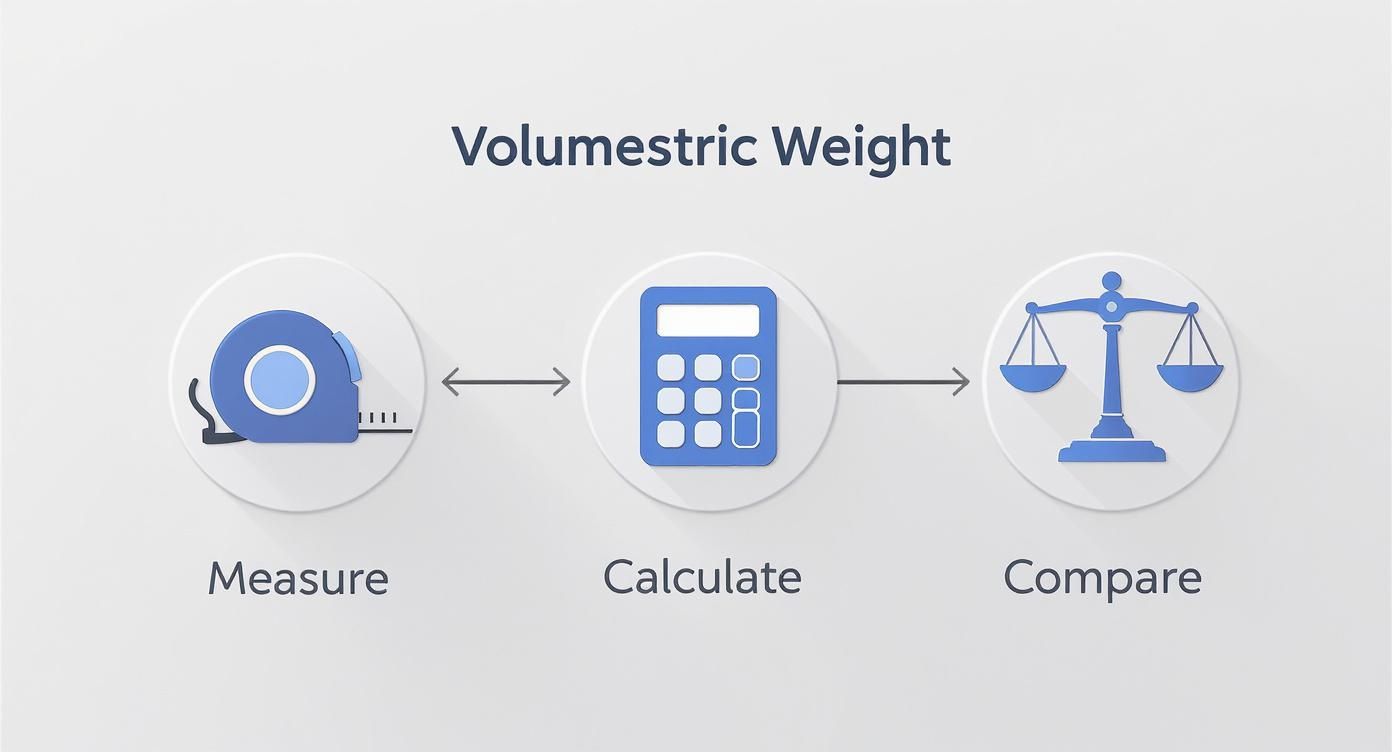 Volumestric Weight

Measure

Calculate

Compare