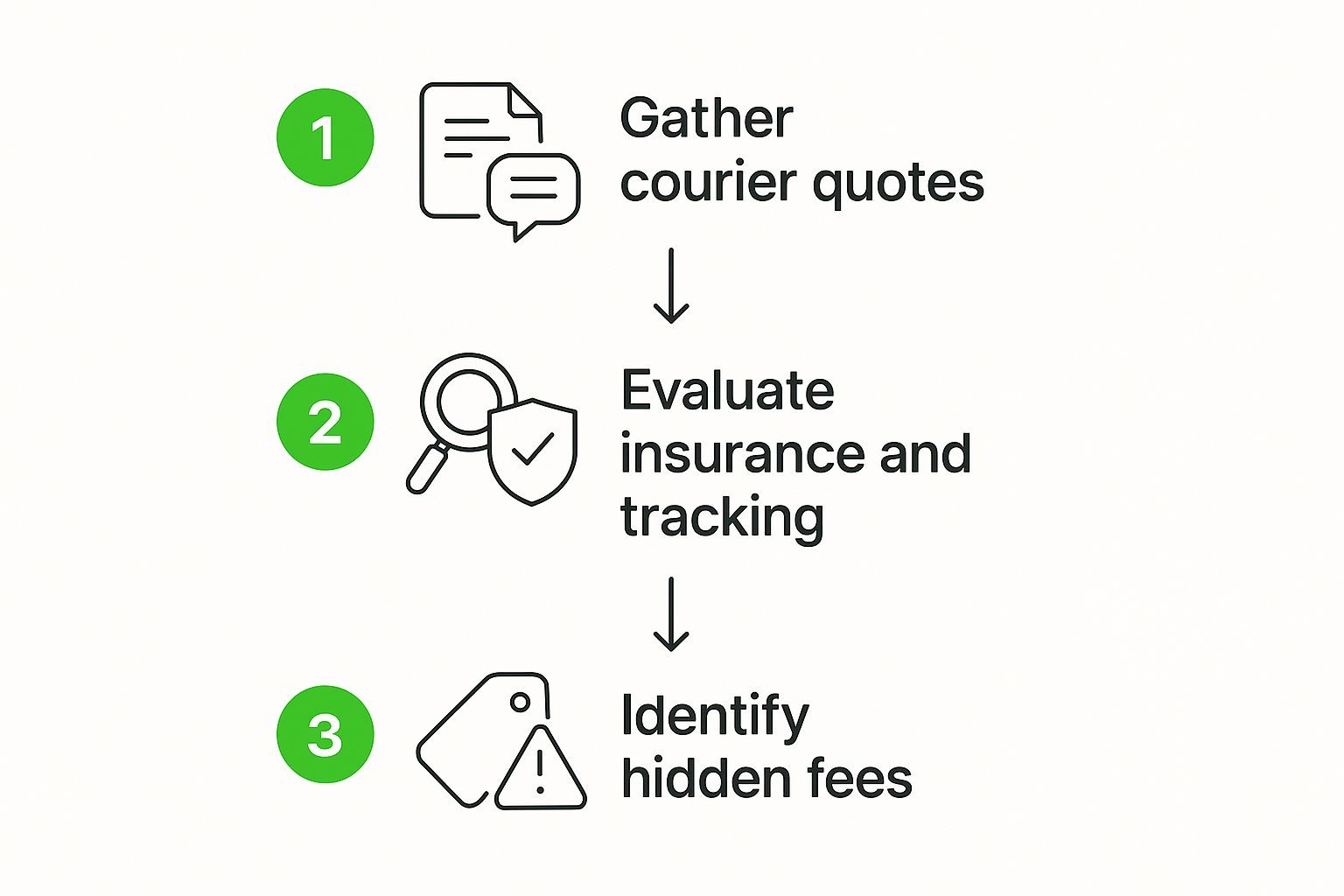 1 Gather courier quotes

2 Evaluate insurance and tracking

3 Identify hidden fees