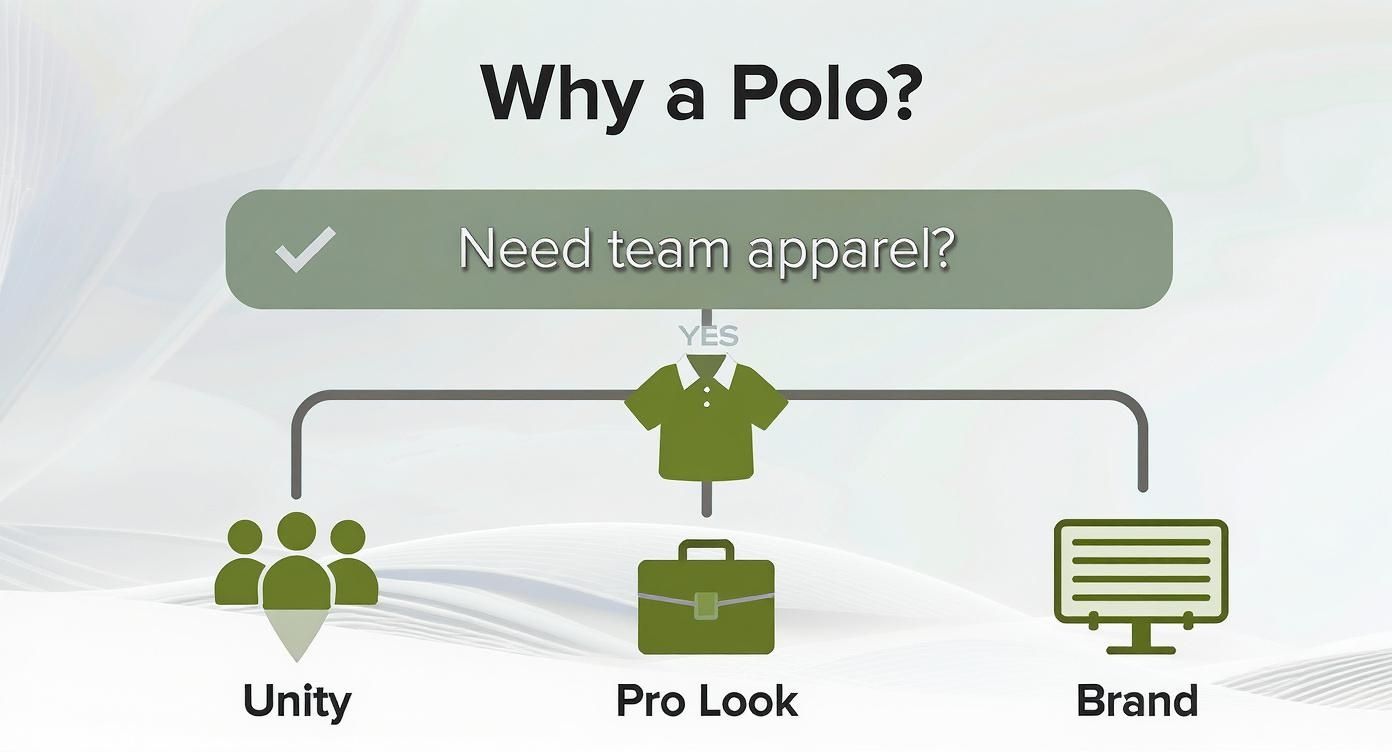 Why a Polo?

Need team apparel?

YES

Unity

Pro Look

Brand