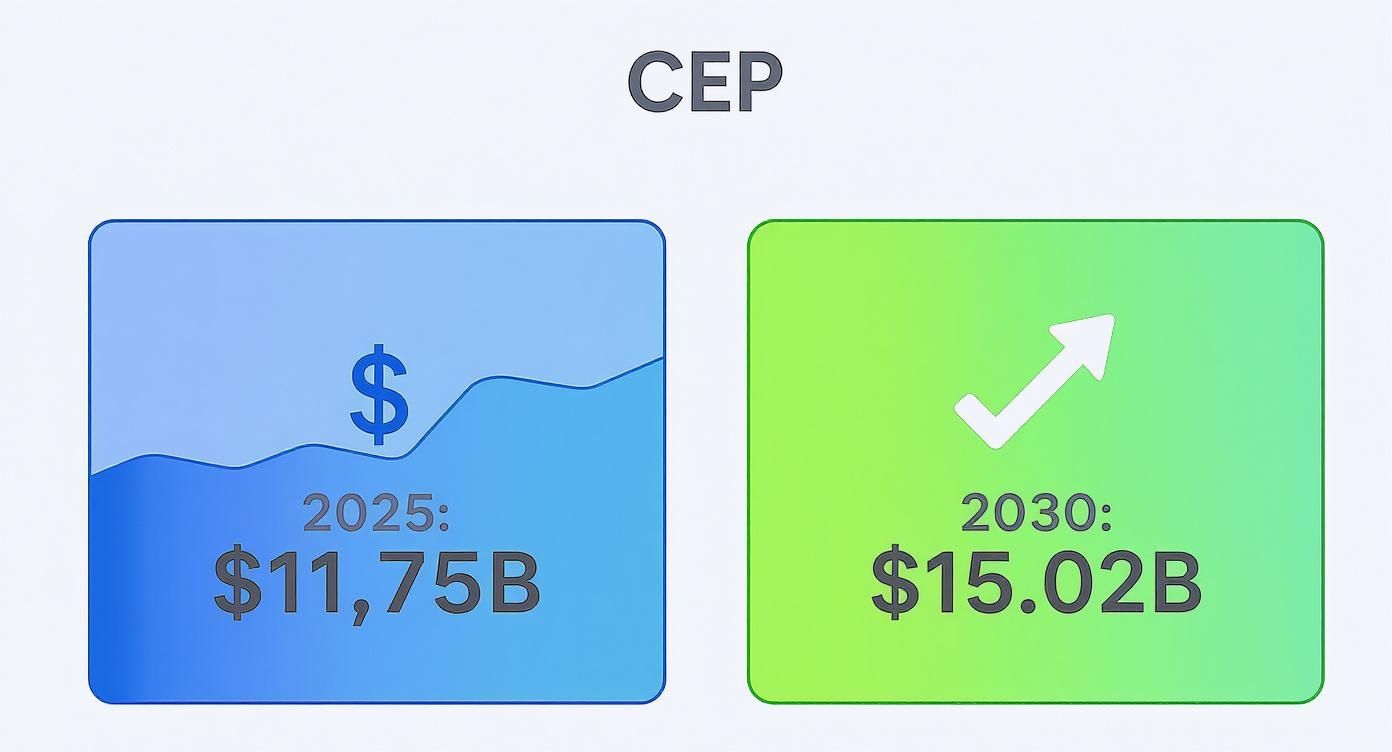 CEP

$

2025:
$11,75B

2030:
$15.02B