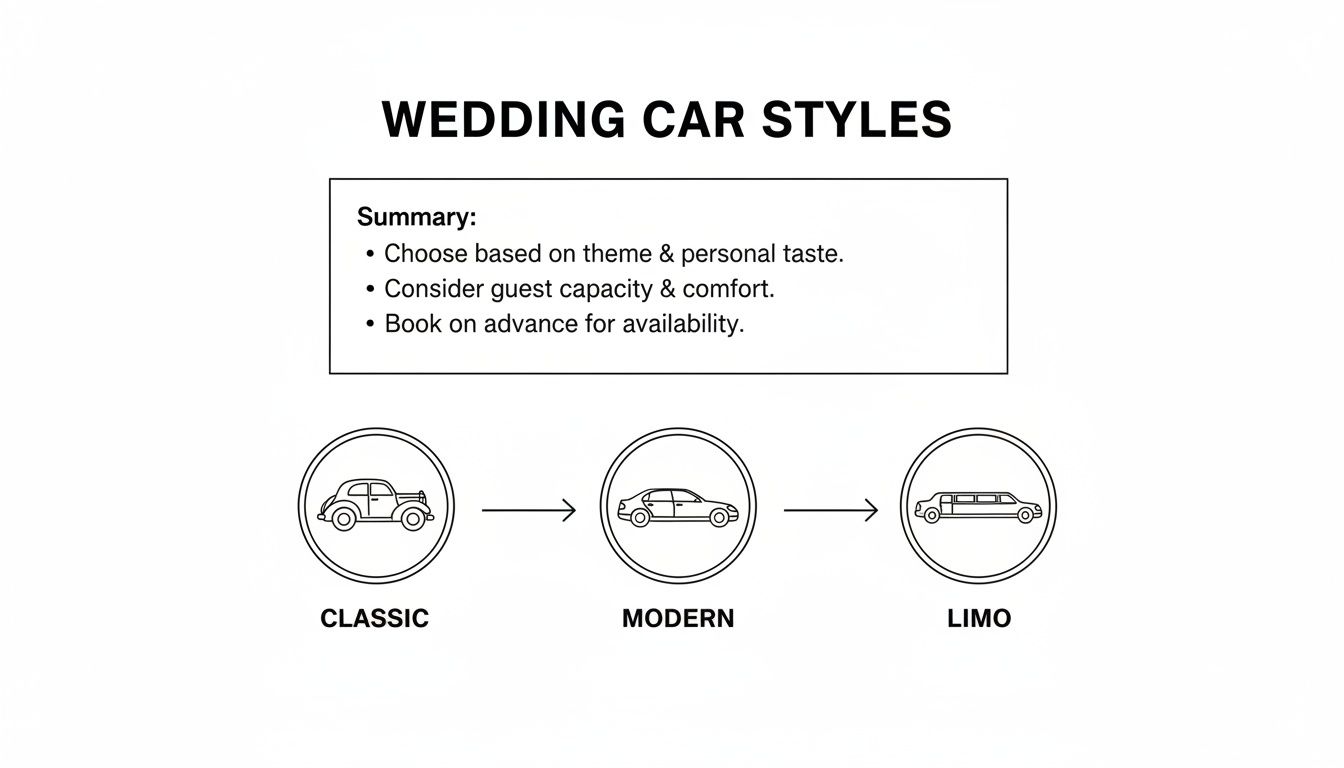 WEDDING CAR STYLES

Summary:
• Choose based on theme & personal taste.
• Consider guest capacity & comfort.
• Book on advance for availability.

CLASSIC

MODERN

LIMO