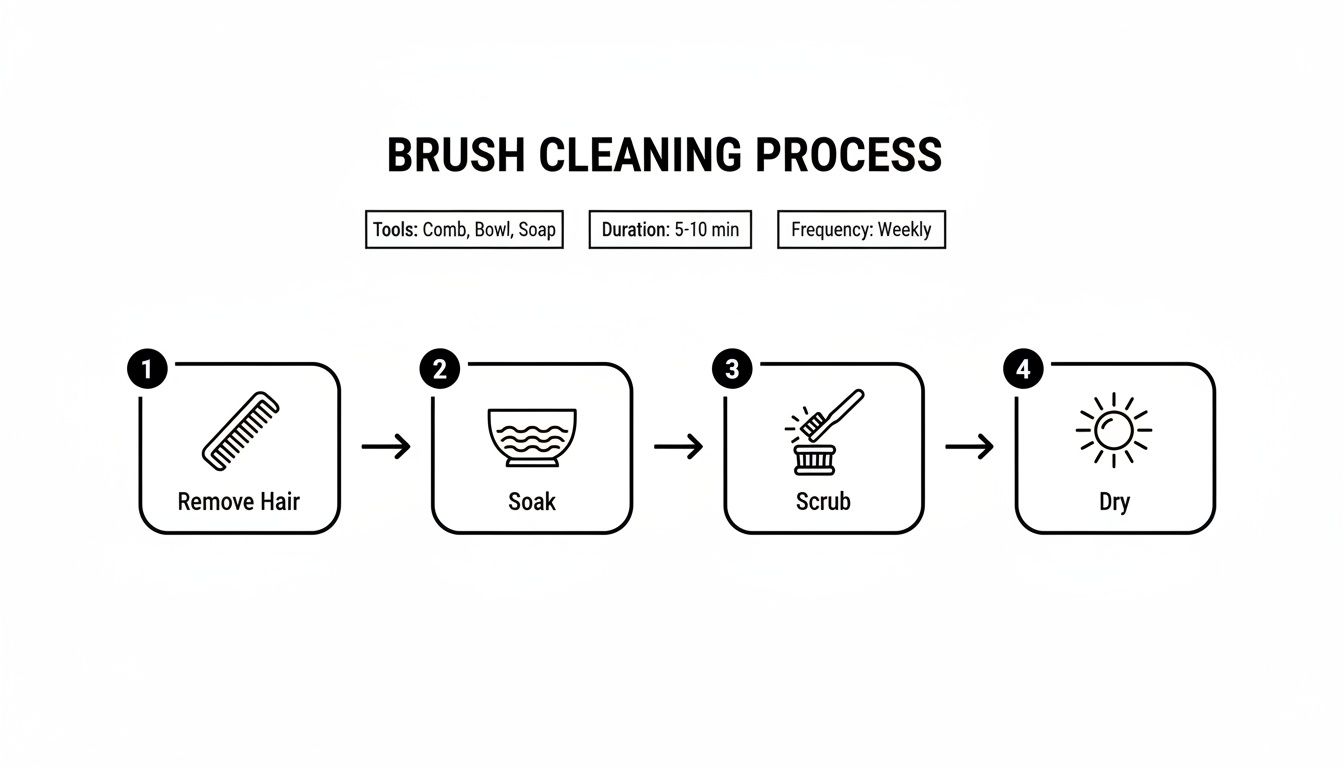 BRUSH CLEANING PROCESS

Tools: Comb, Bowl, Soap

Duration: 5-10 min

Frequency: Weekly

1
Remove Hair

2
Soak

3
Scrub

4
Dry