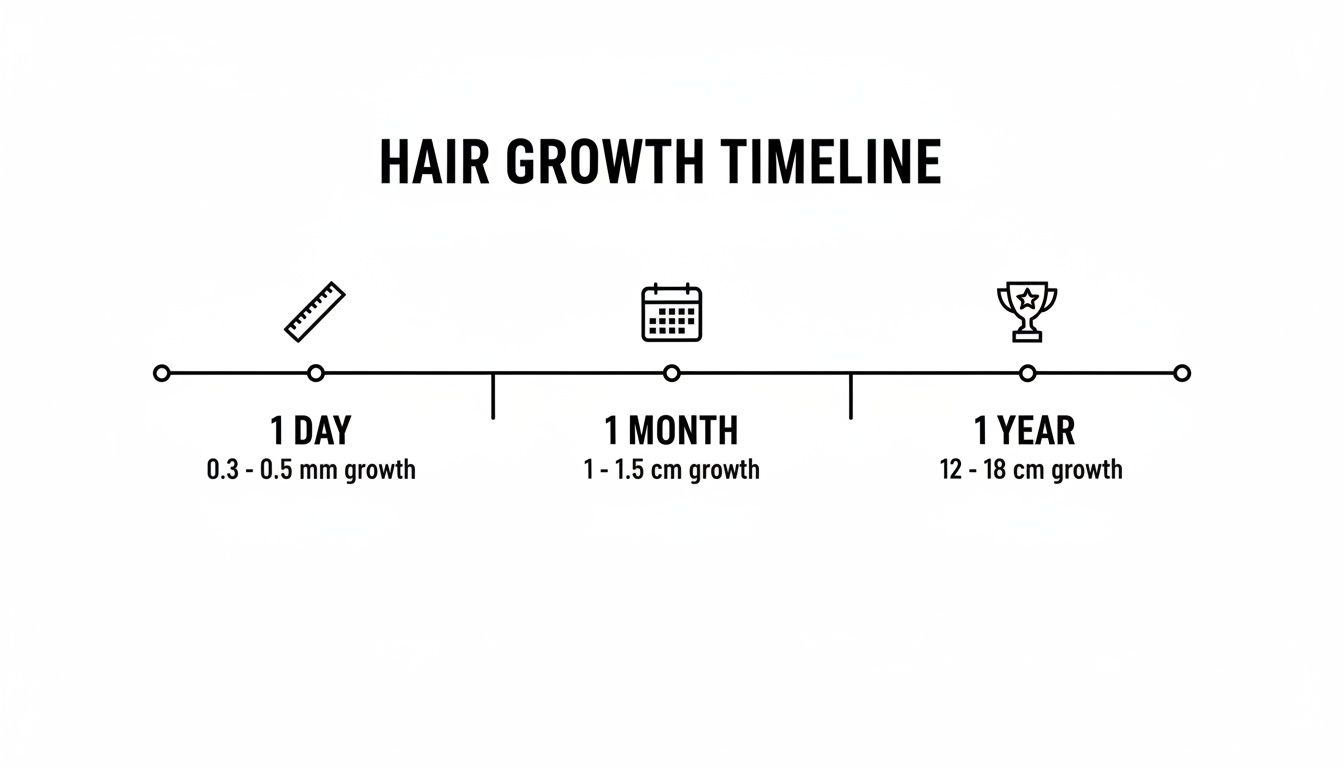 HAIR GROWTH TIMELINE

1 DAY
0.3 - 0.5 mm growth

1 MONTH
1 - 1.5 cm growth

1 YEAR
12 - 18 cm growth