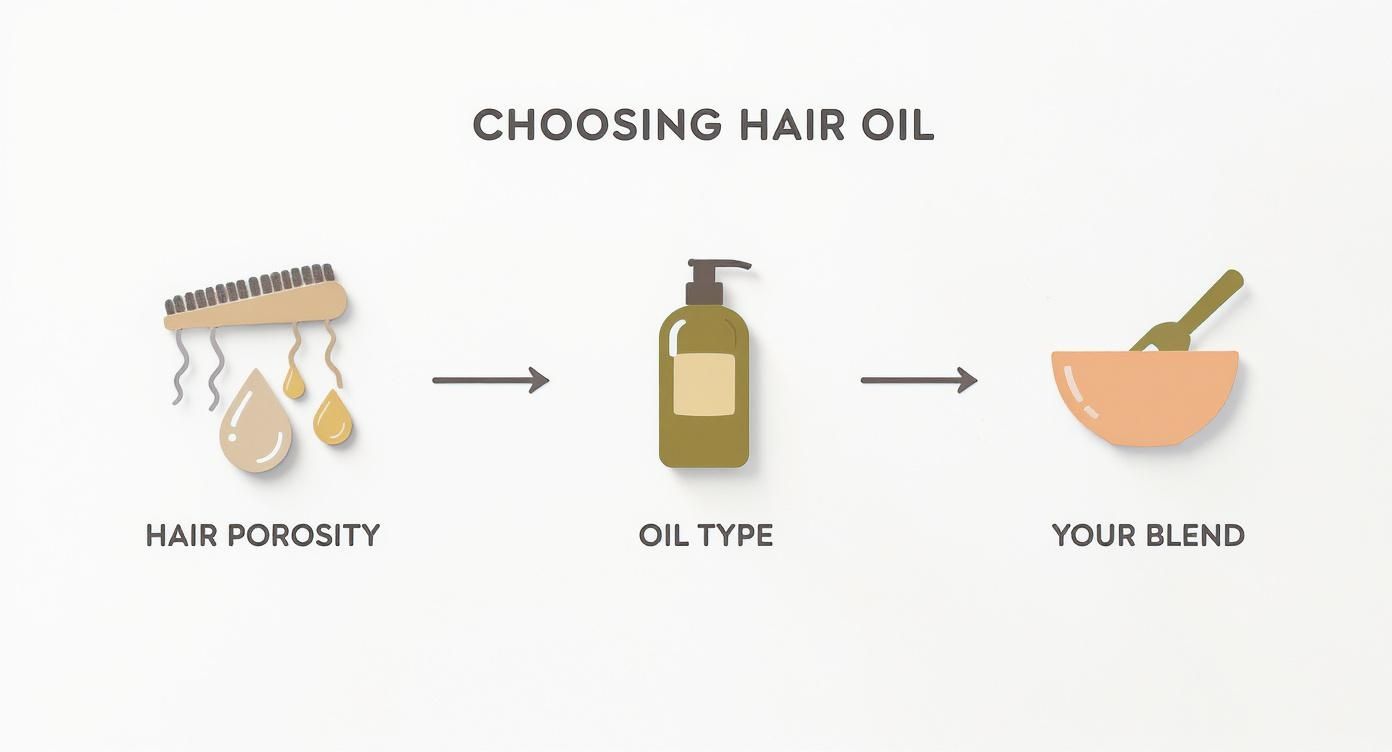 CHOOSING HAIR OIL

HAIR POROSITY

OIL TYPE

YOUR BLEND