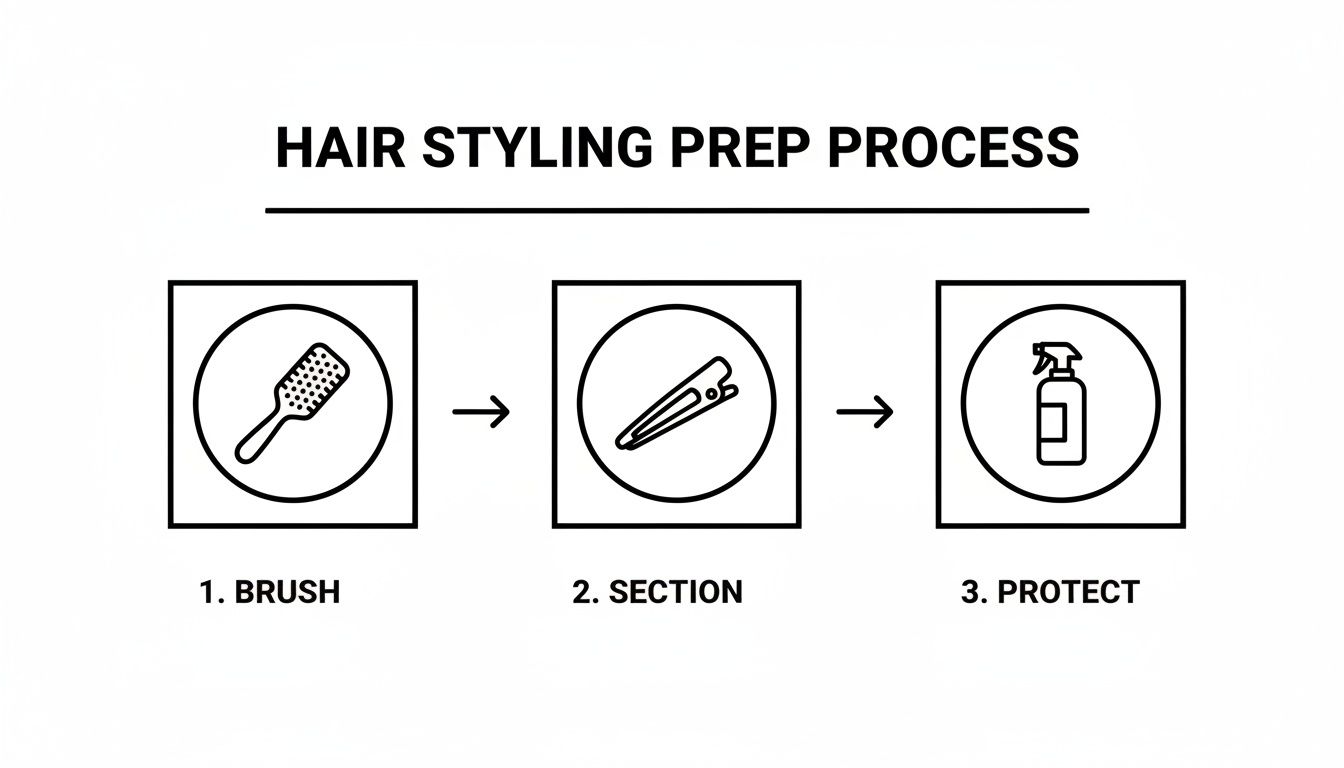 HAIR STYLING PREP PROCESS

1. BRUSH

2. SECTION

3. PROTECT