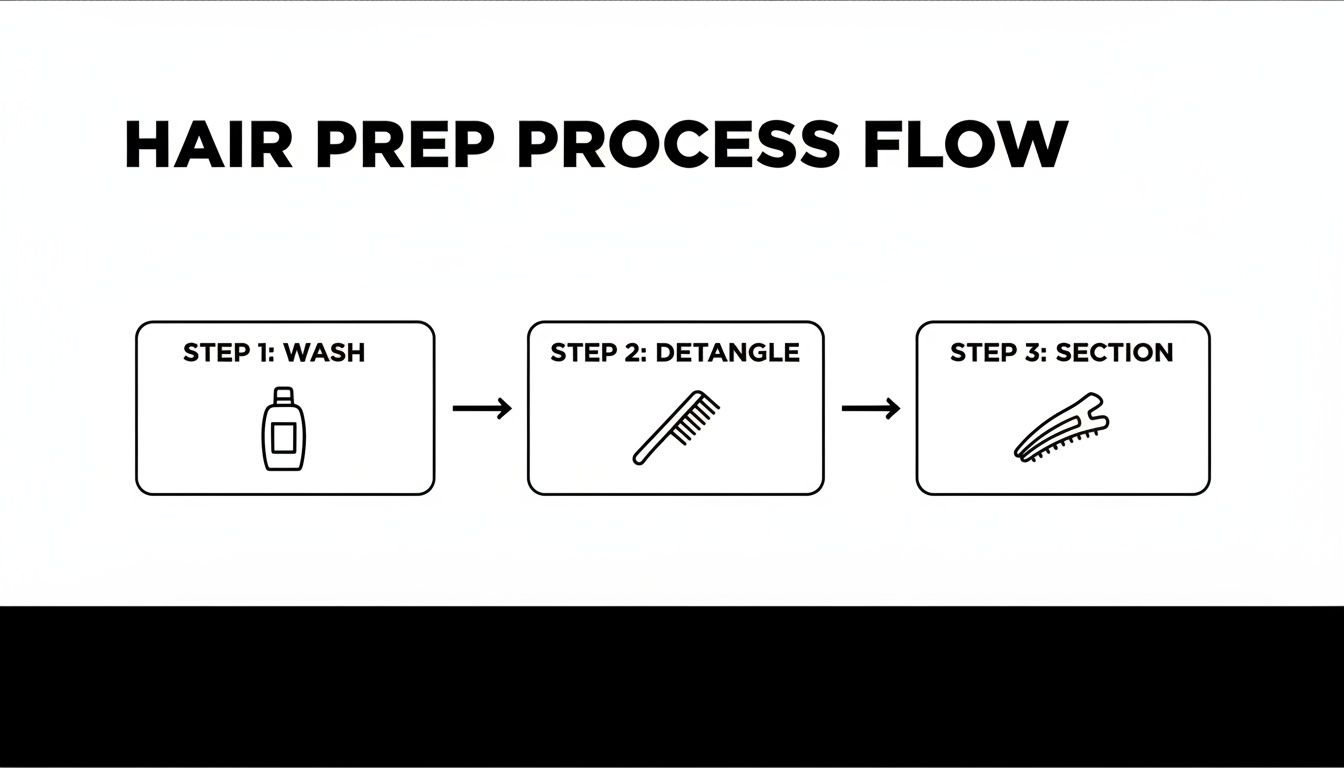 HAIR PREP PROCESS FLOW

STEP 1: WASH

STEP 2: DETANGLE

STEP 3: SECTION