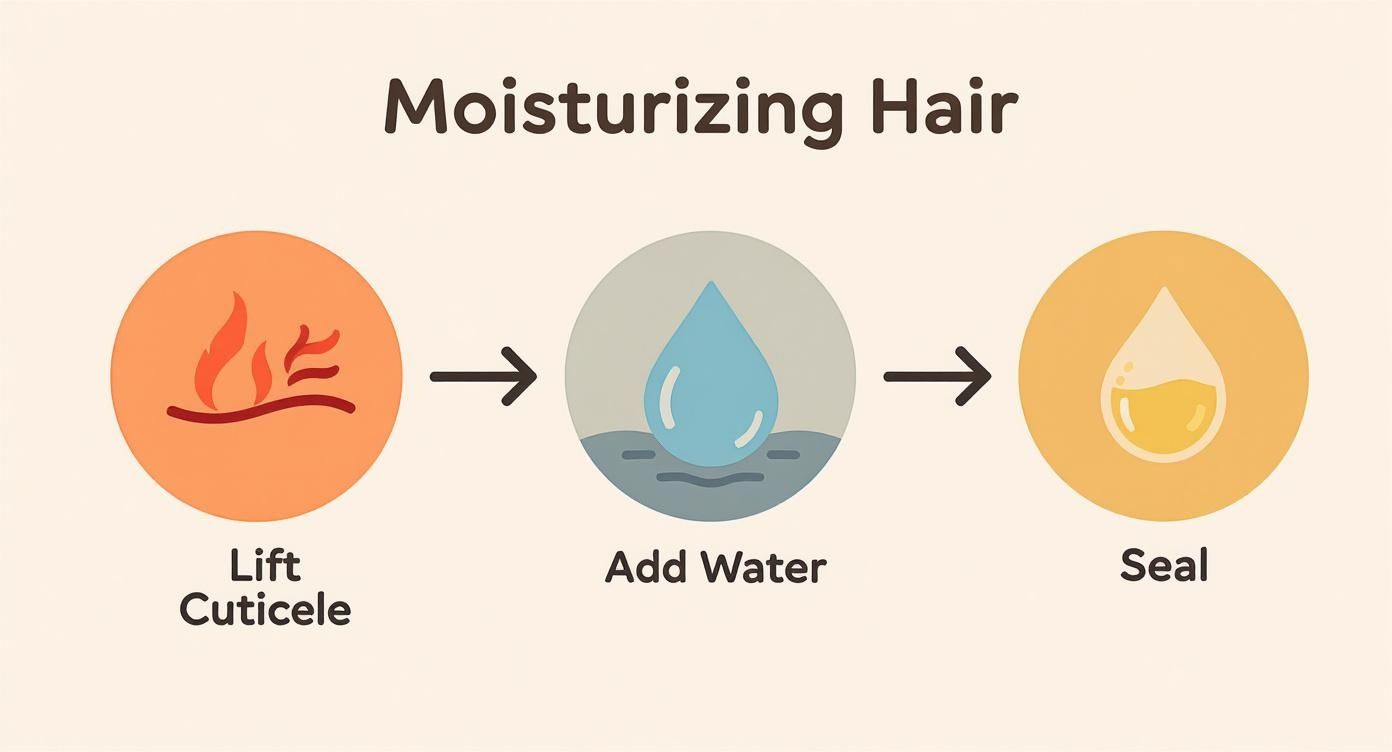 Moisturizing Hair

Lift Cuticele

Add Water

Seal