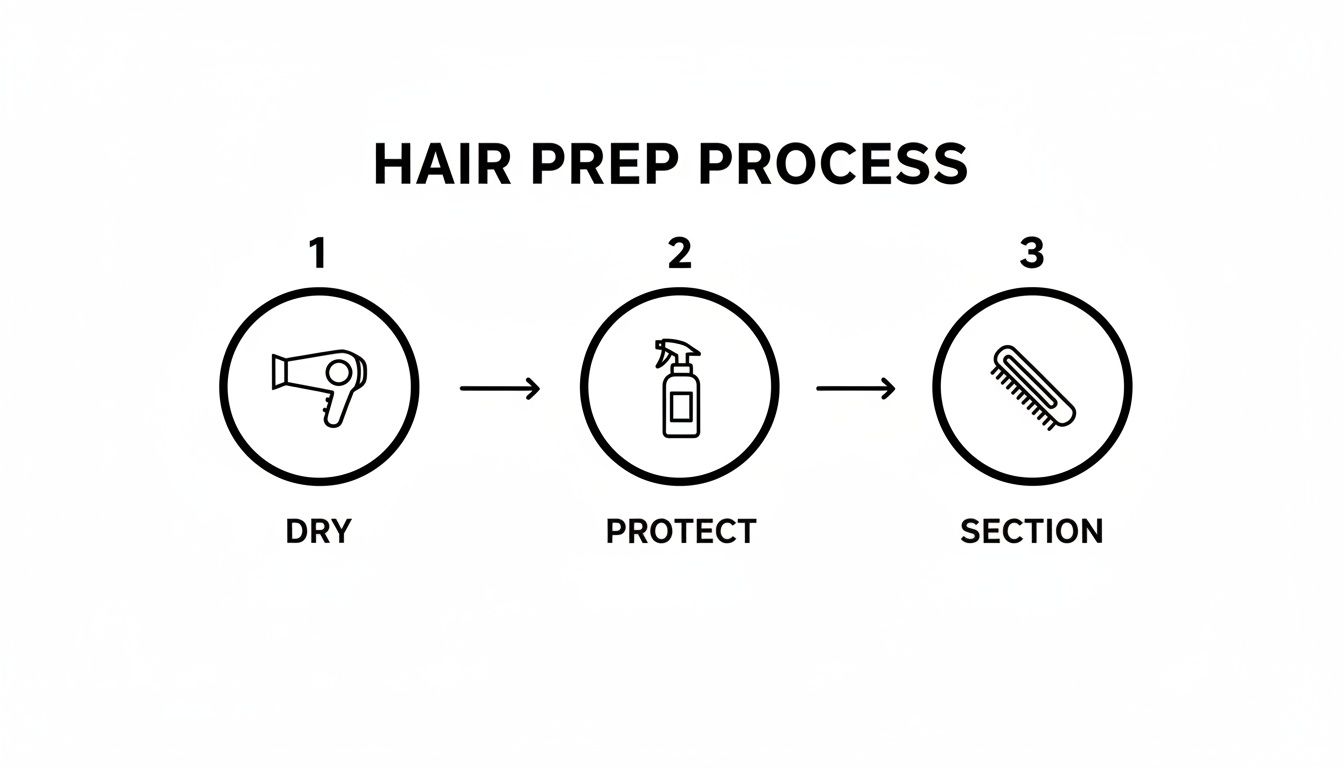 HAIR PREP PROCESS

1

DRY

2

PROTECT

3

SECTION