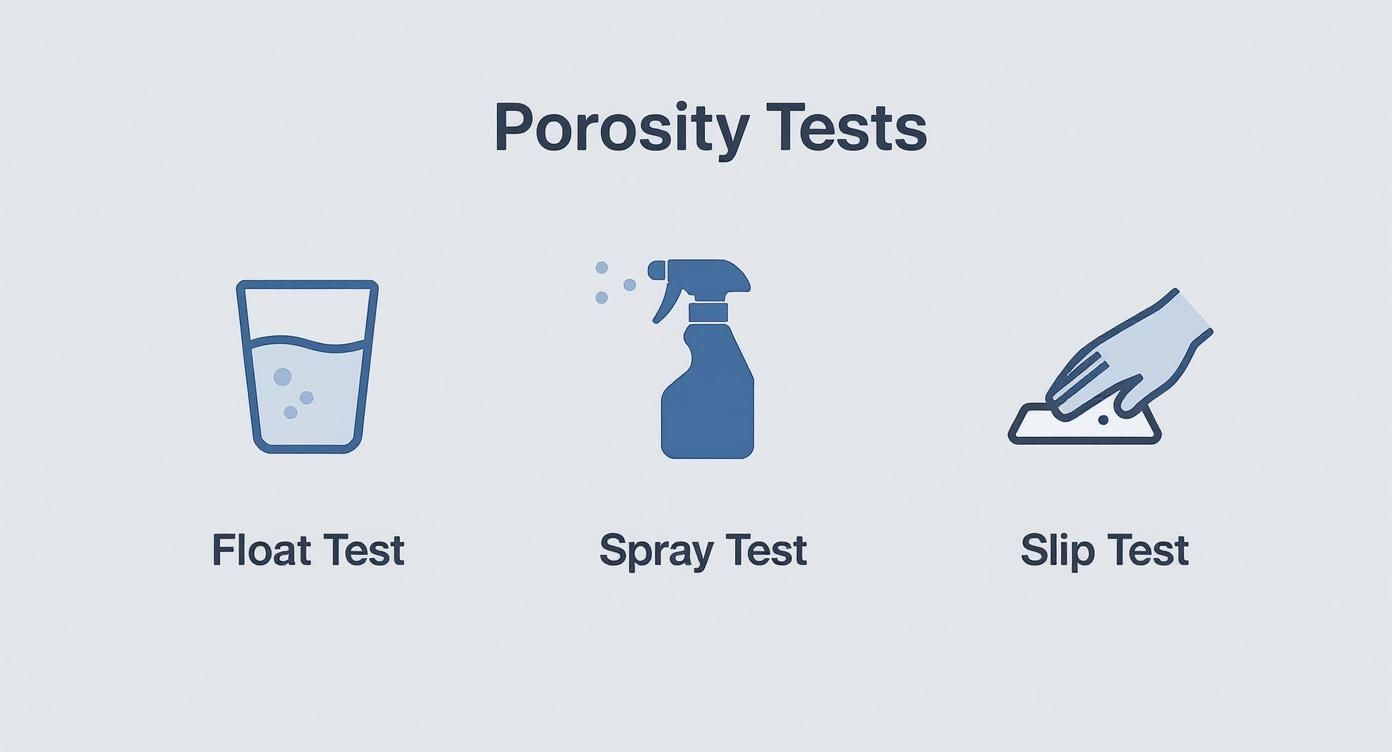 Porosity Tests

Float Test

Spray Test

Slip Test