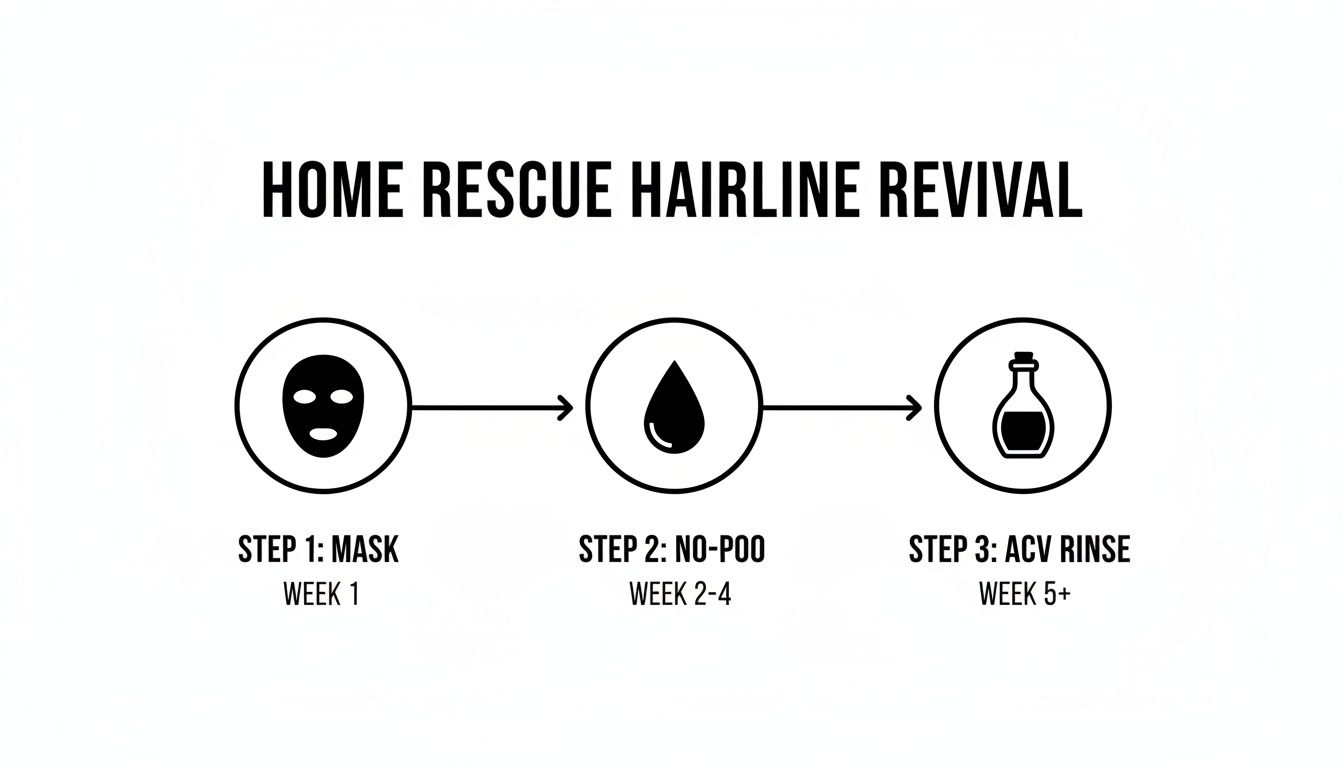 HOME RESCUE HAIRLINE REVIVAL

STEP 1: MASK
WEEK 1

STEP 2: NO-POO
WEEK 2-4

STEP 3: ACV RINSE
WEEK 5+