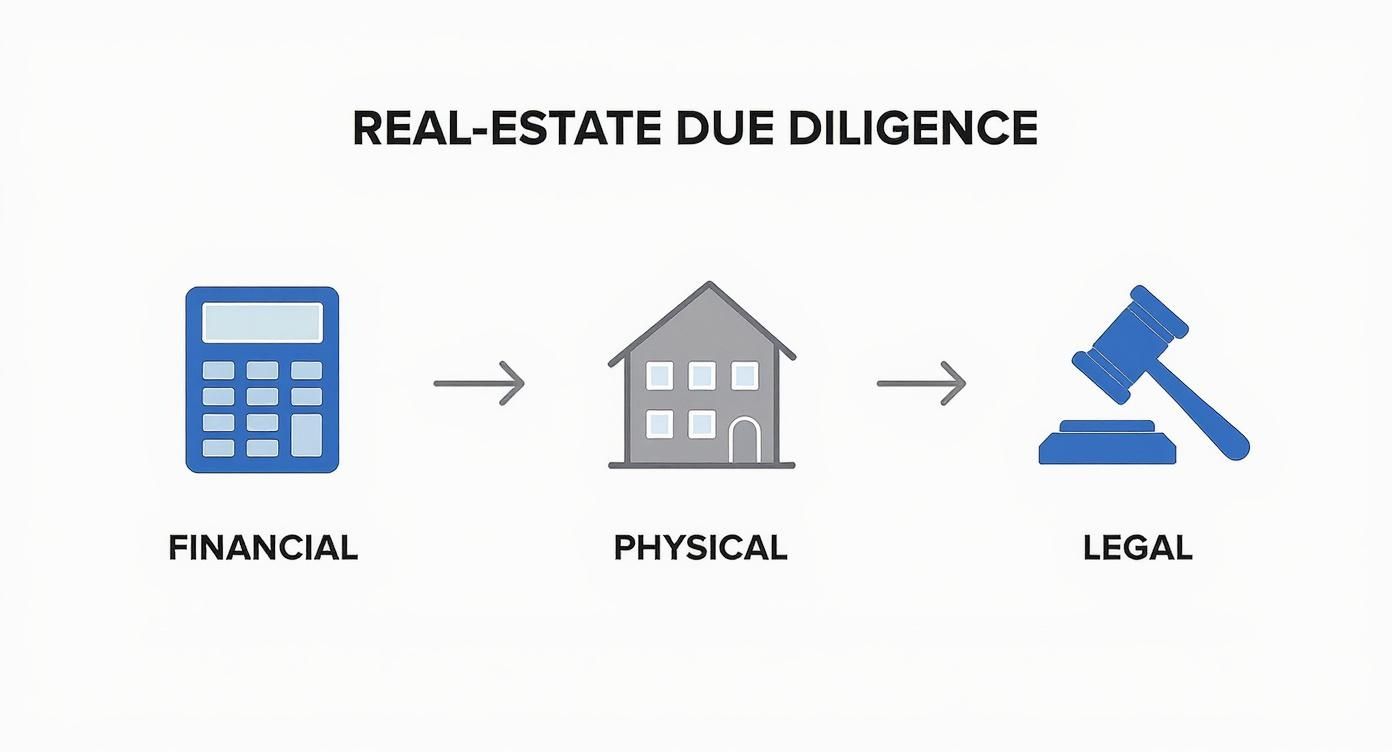 REAL-ESTATE DUE DILIGENCE

FINANCIAL

PHYSICAL

LEGAL