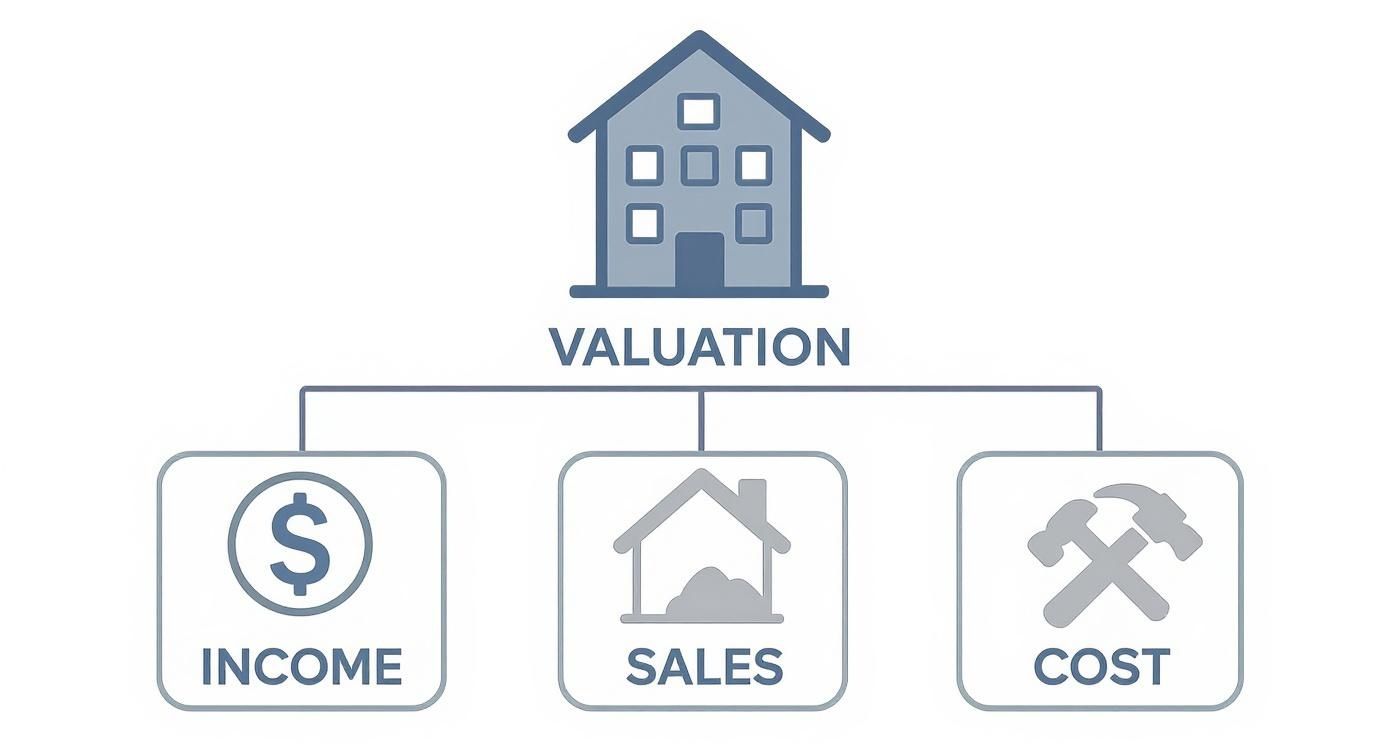 VALUATION

$

INCOME

SALES

COST