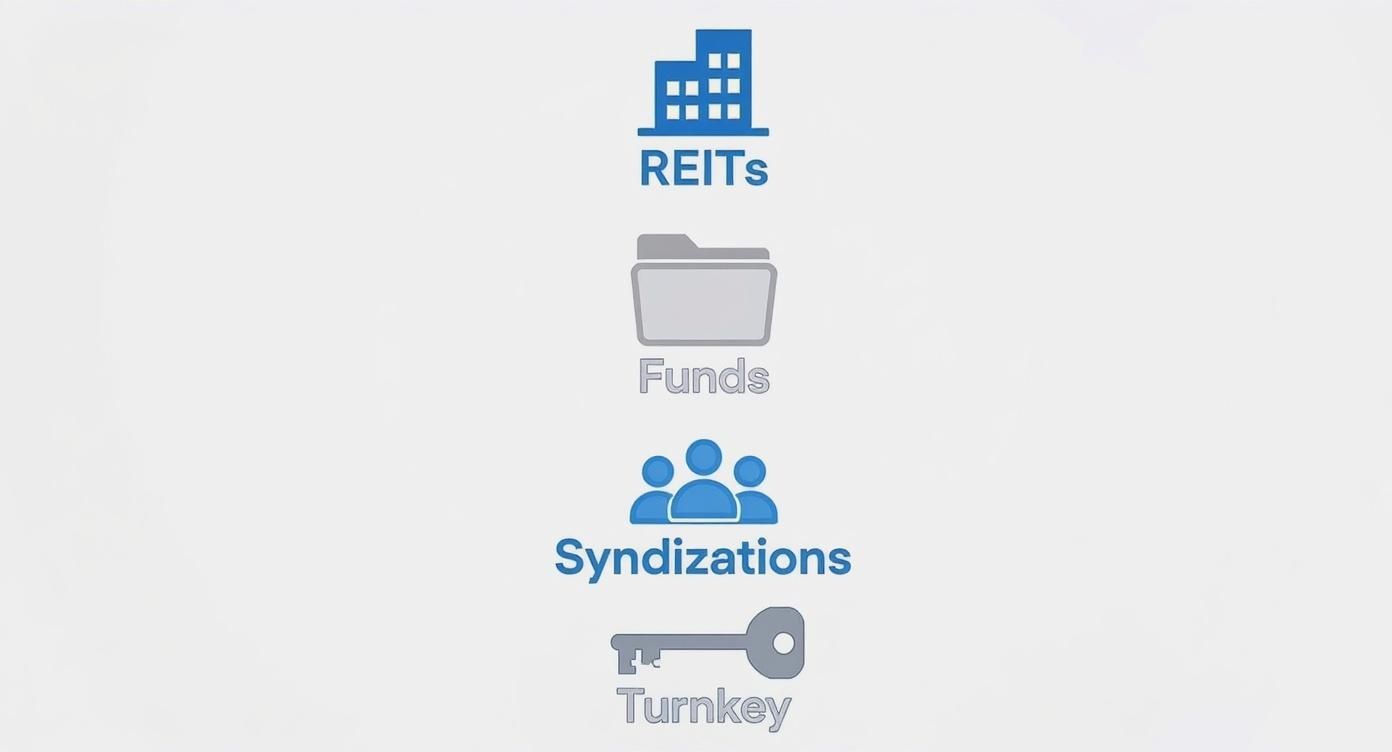 REITs

Funds

Syndizations

Turnkey