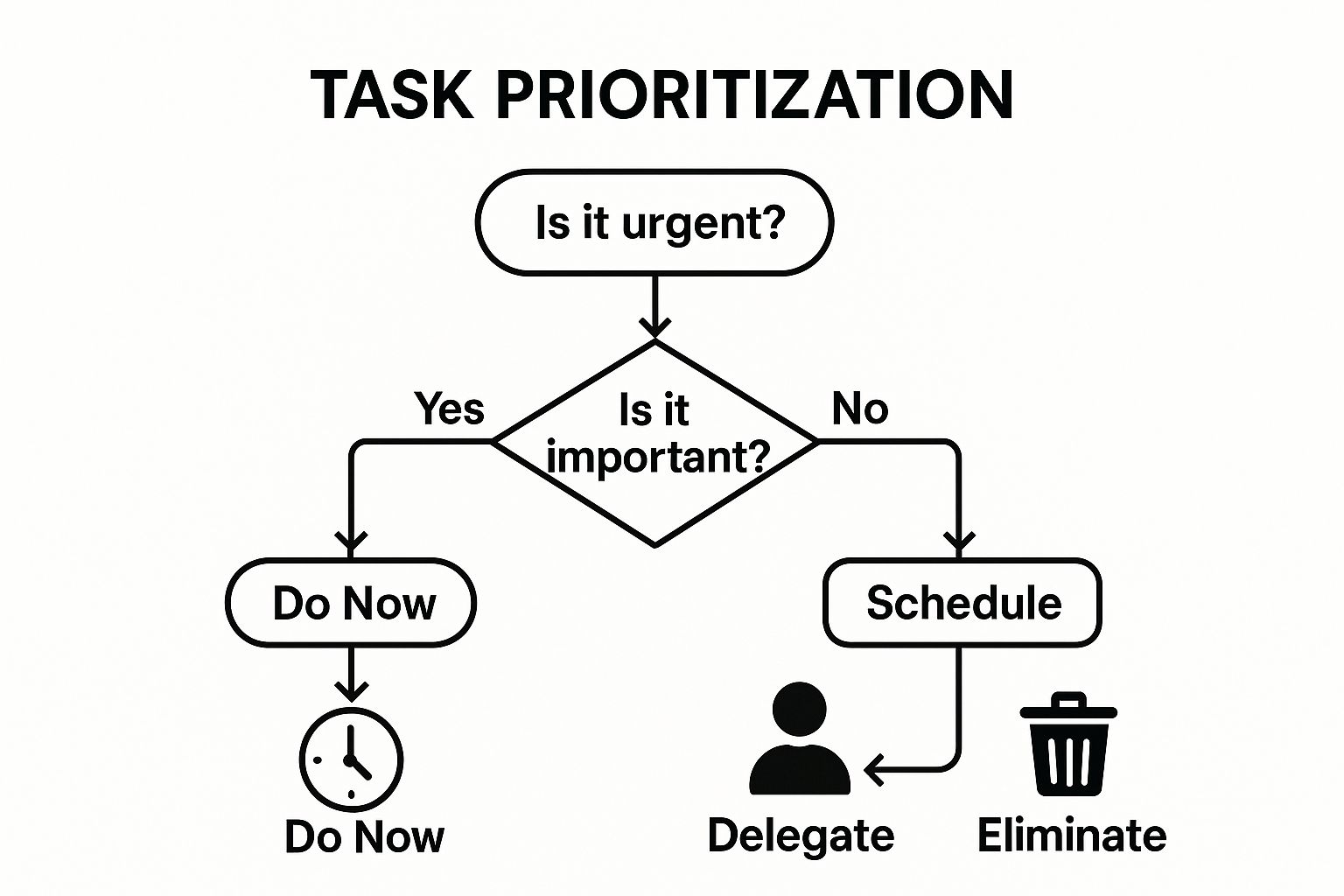 TASK PRIORITIZATION

Is it urgent?

Yes

Is it important?

No

Do Now

Schedule

Do Now

Delegate

Eliminate