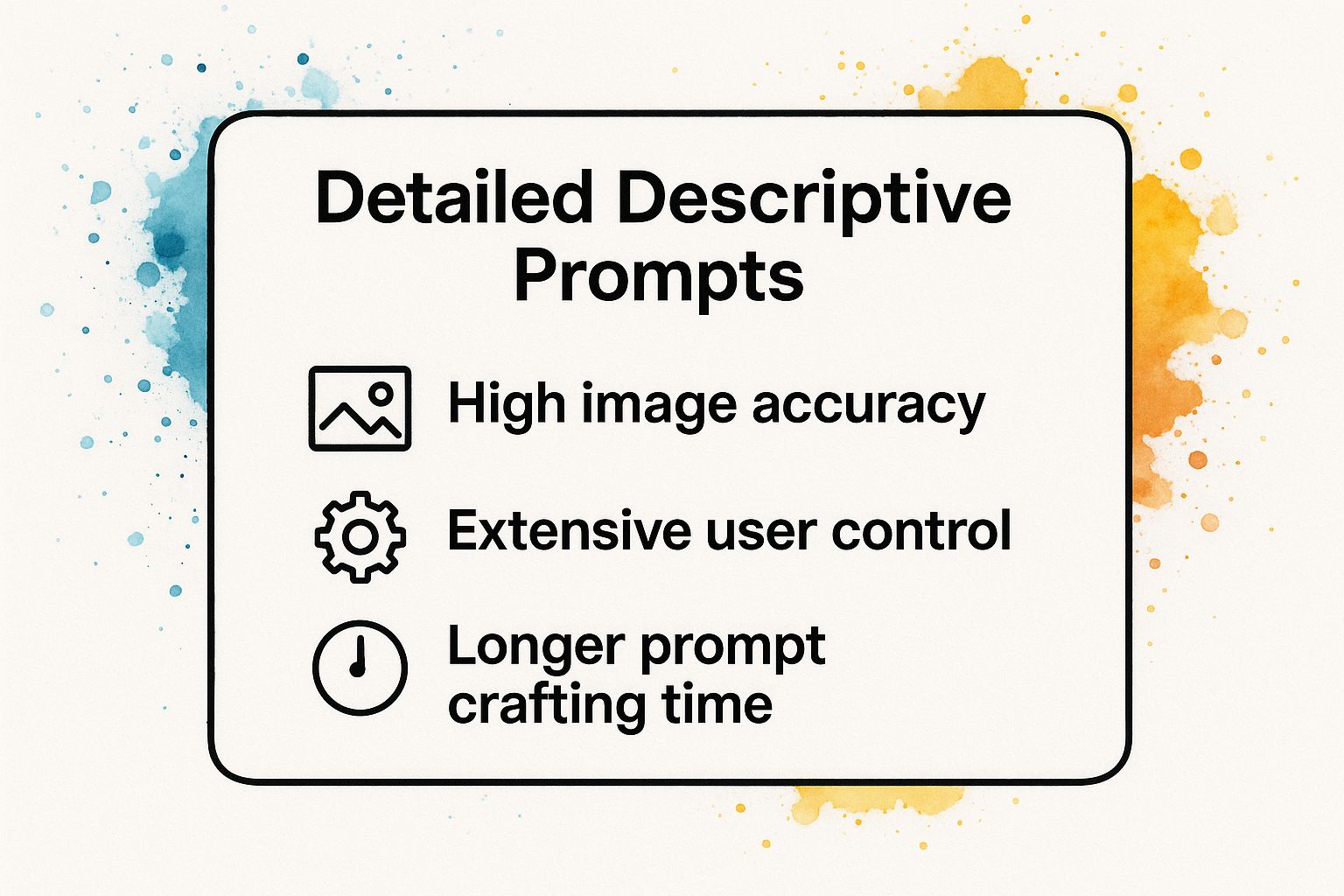 Detailed Descriptive Prompts

High image accuracy

Extensive user control

Longer prompt crafting time