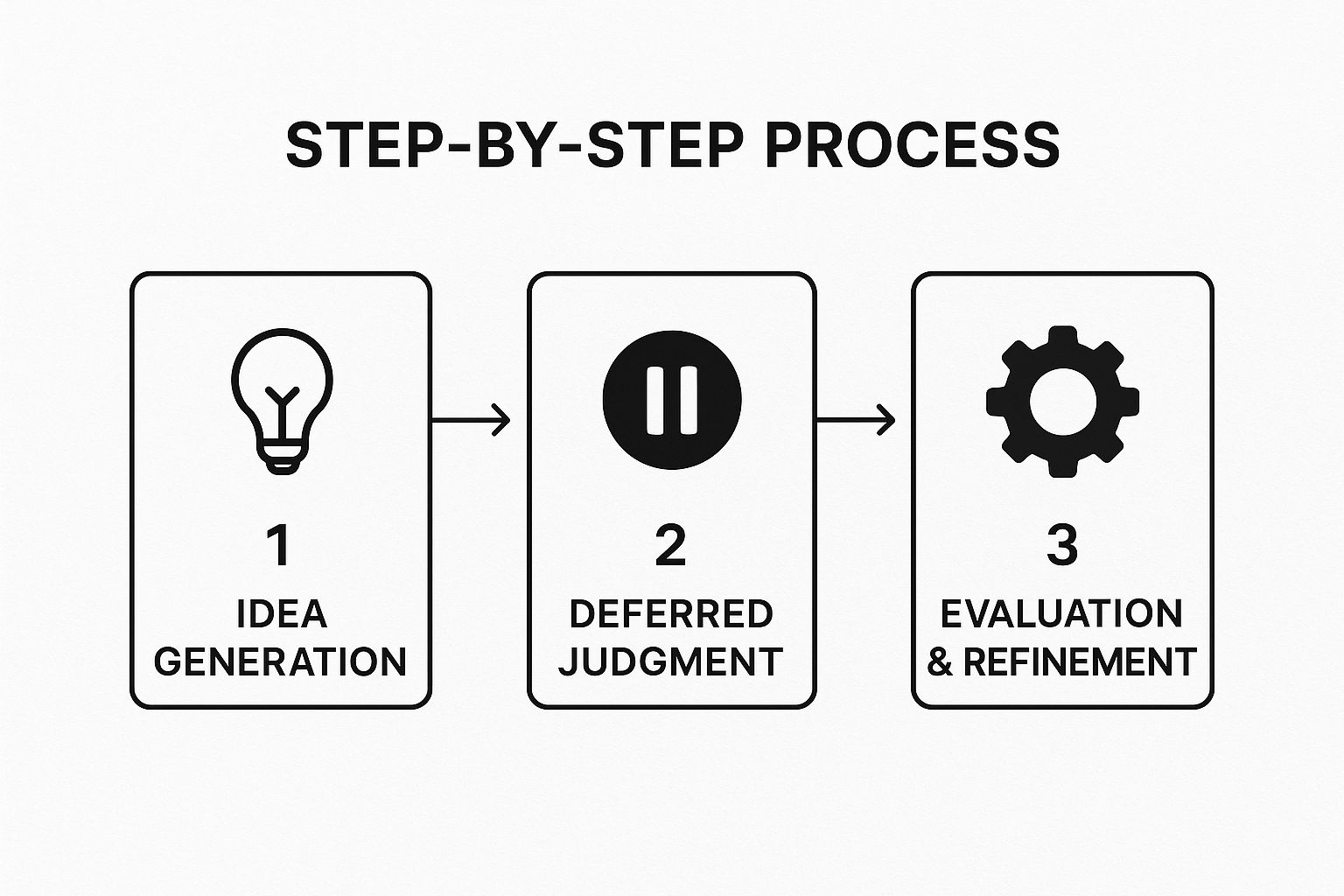 STEP-BY-STEP PROCESS

1
IDEA GENERATION

2
DEFERRED JUDGMENT

3
EVALUATION & REFINEMENT