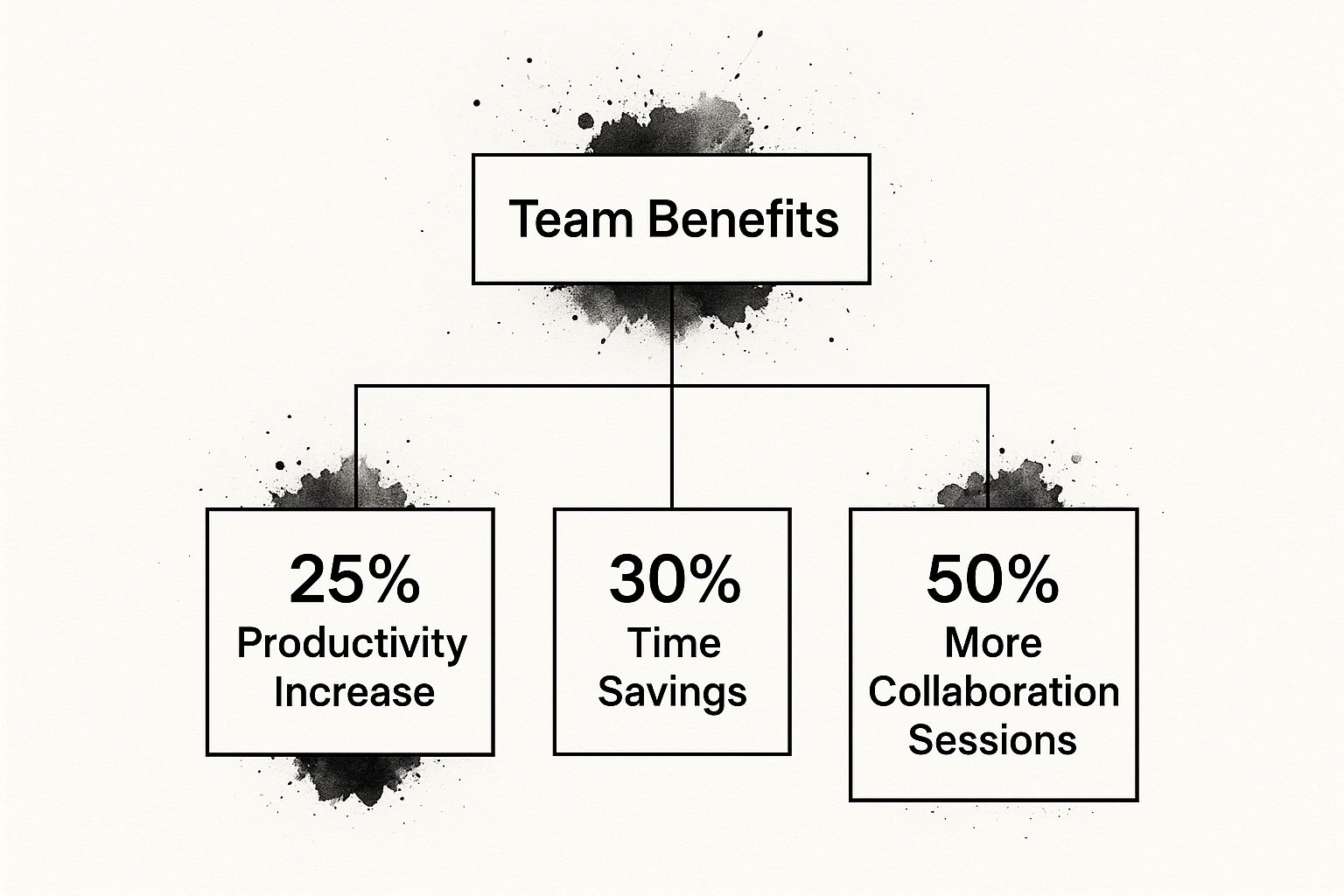 Team Benefits

25%
Productivity Increase

30%
Time Savings

50%
More Collaboration Sessions