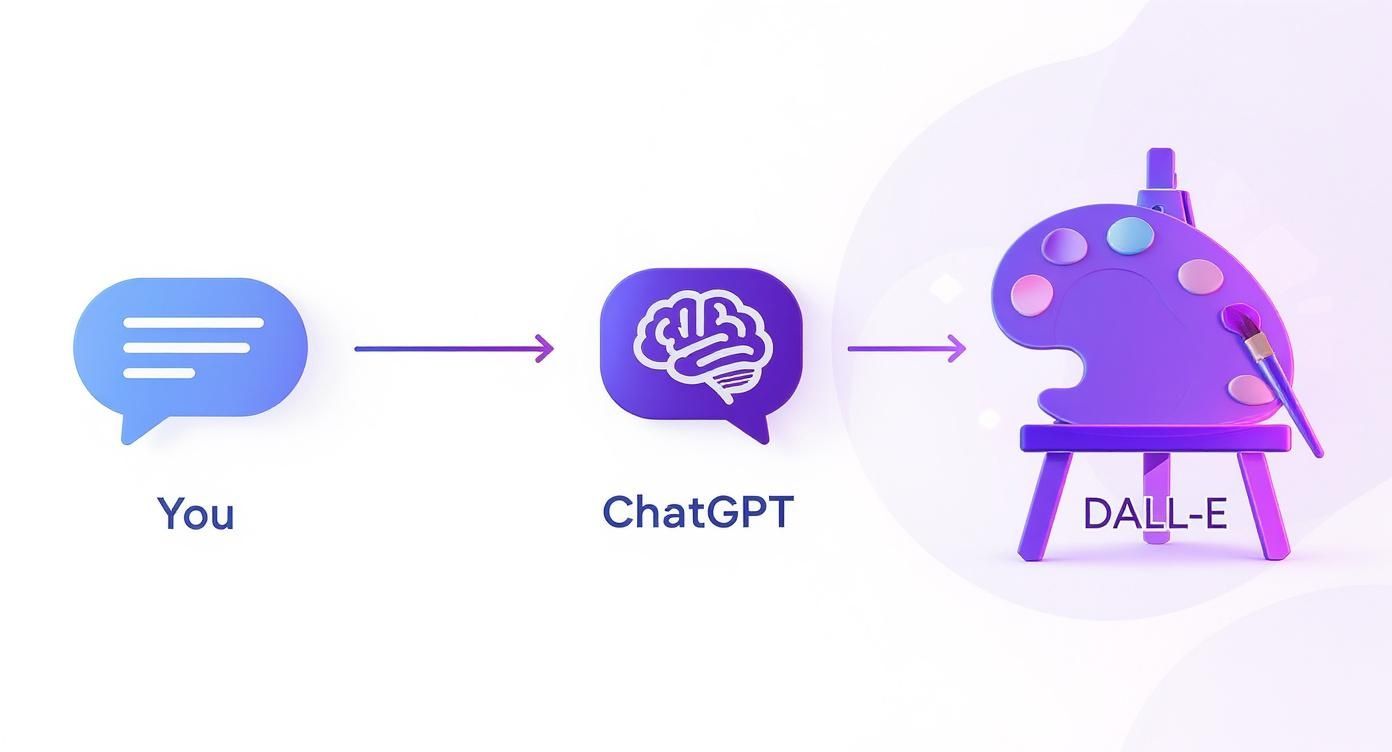 You

ChatGPT

DALL-E