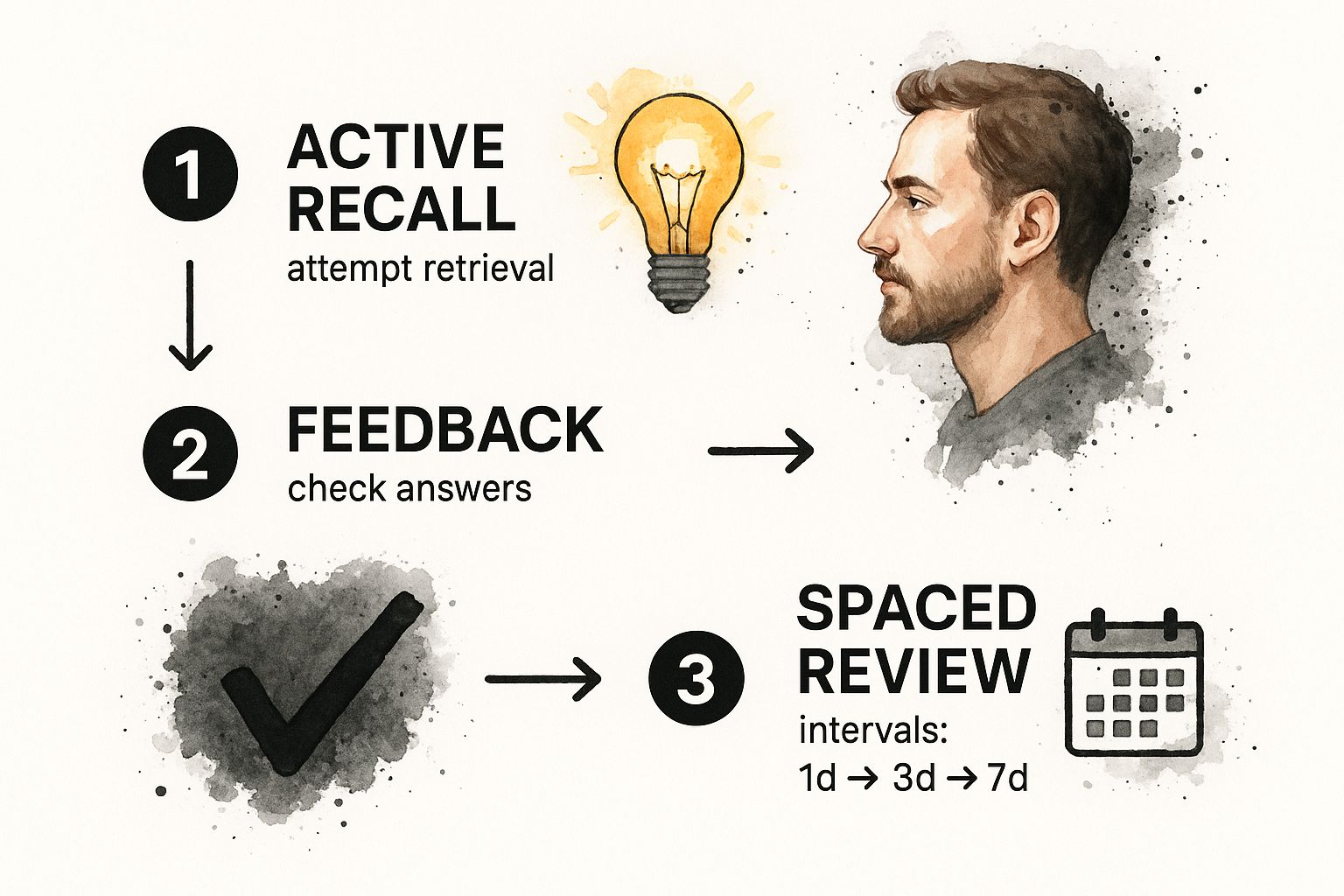 1 ACTIVE RECALL
attempt retrieval

2 FEEDBACK
check answers

3 SPACED REVIEW
intervals:
1d → 3d → 7d