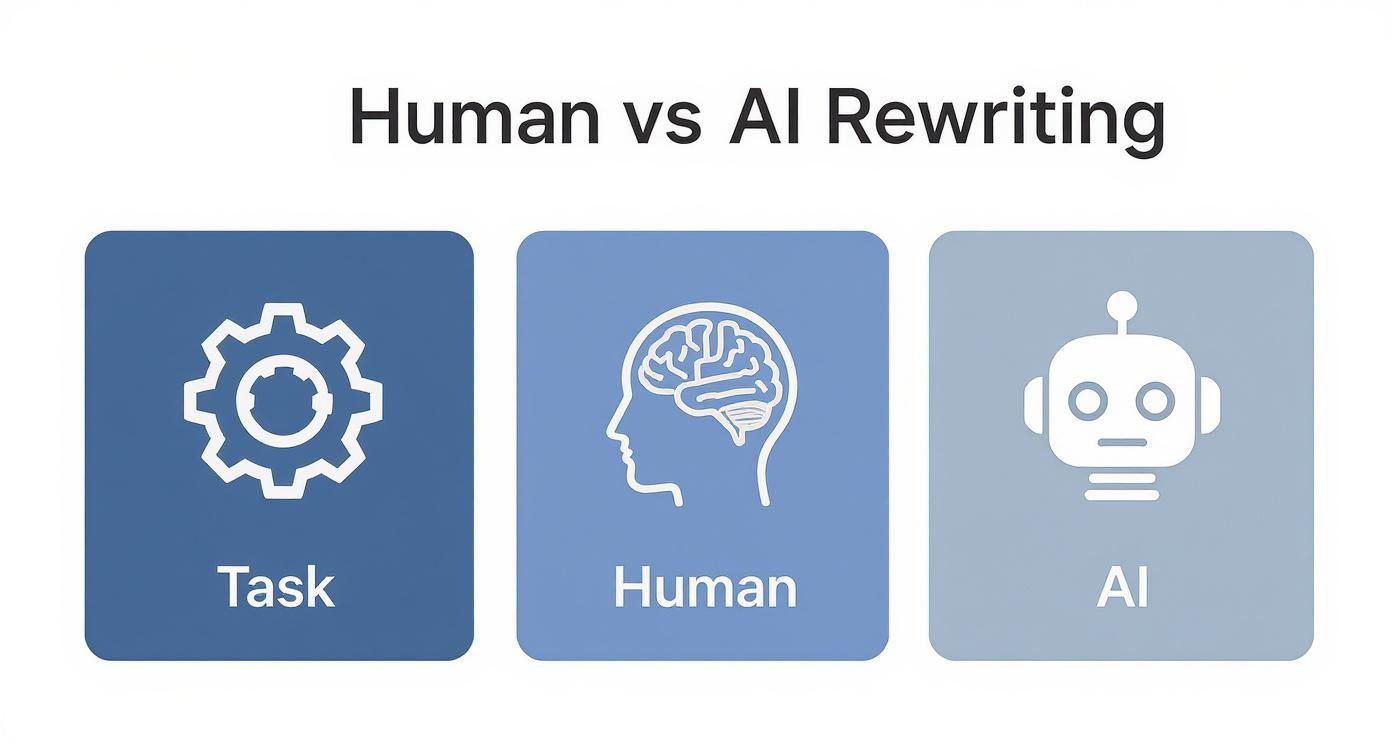 Human vs AI Rewriting

Task

Human

AI