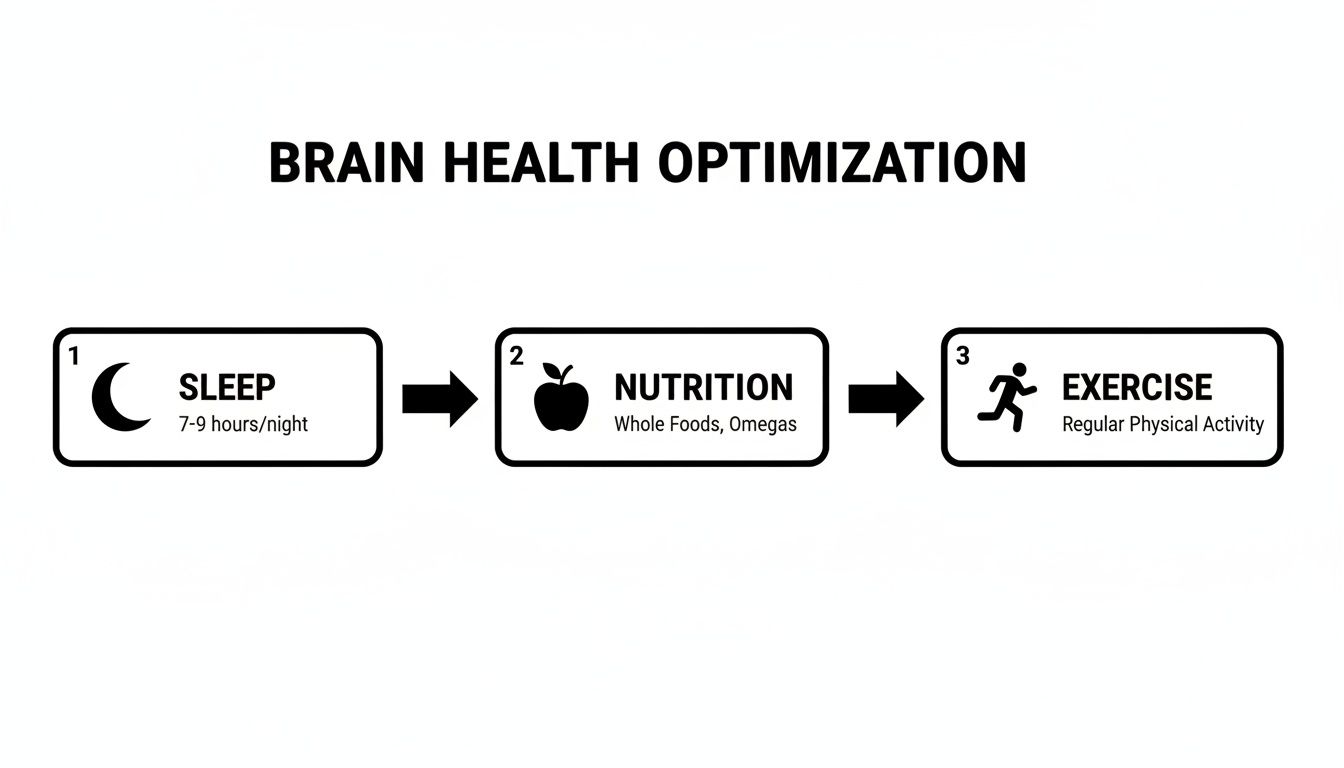 BRAIN HEALTH OPTIMIZATION

1
SLEEP
7-9 hours/night

2
NUTRITION
Whole Foods, Omegas

3
EXERCISE
Regular Physical Activity