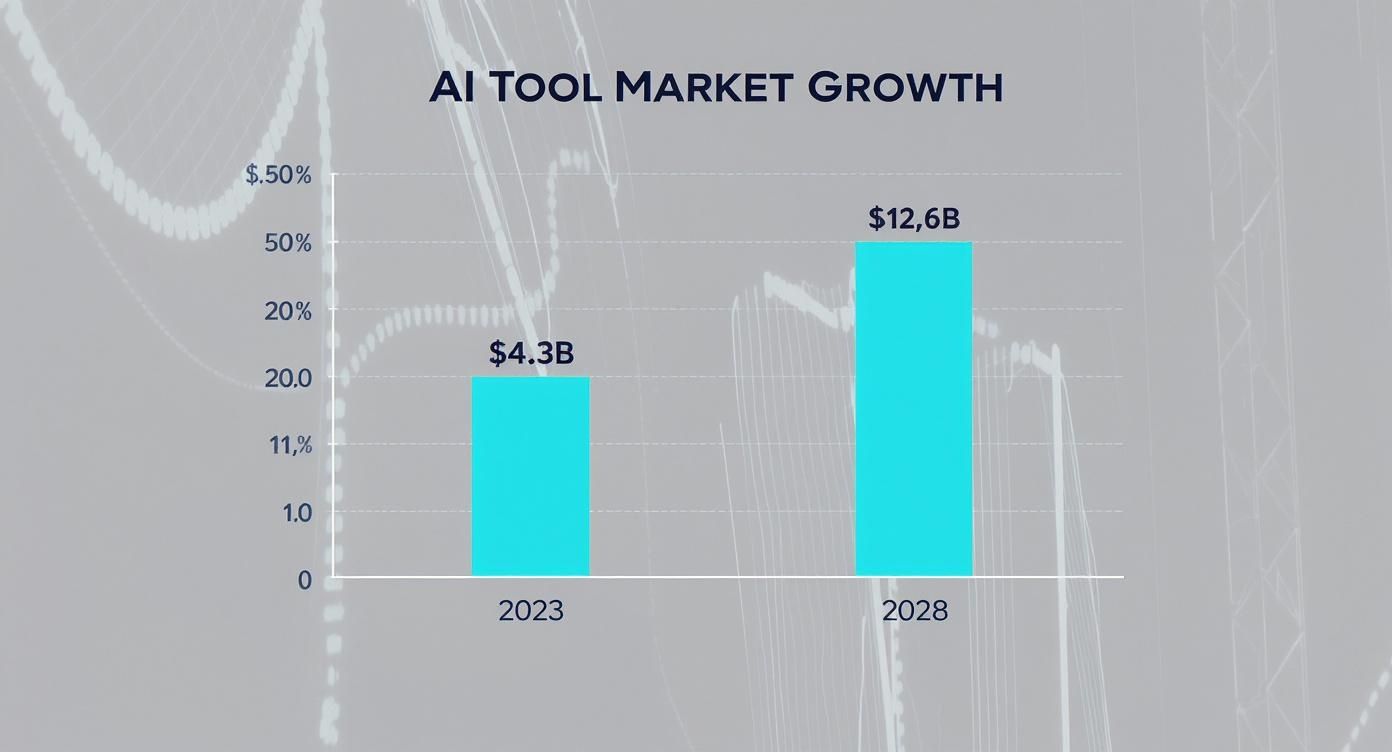 AI TOOL MARKET GROWTH

$.50%
50%
20%
20.0
11,%
1.0
0

$4.3B
$12,6B

2023
2028