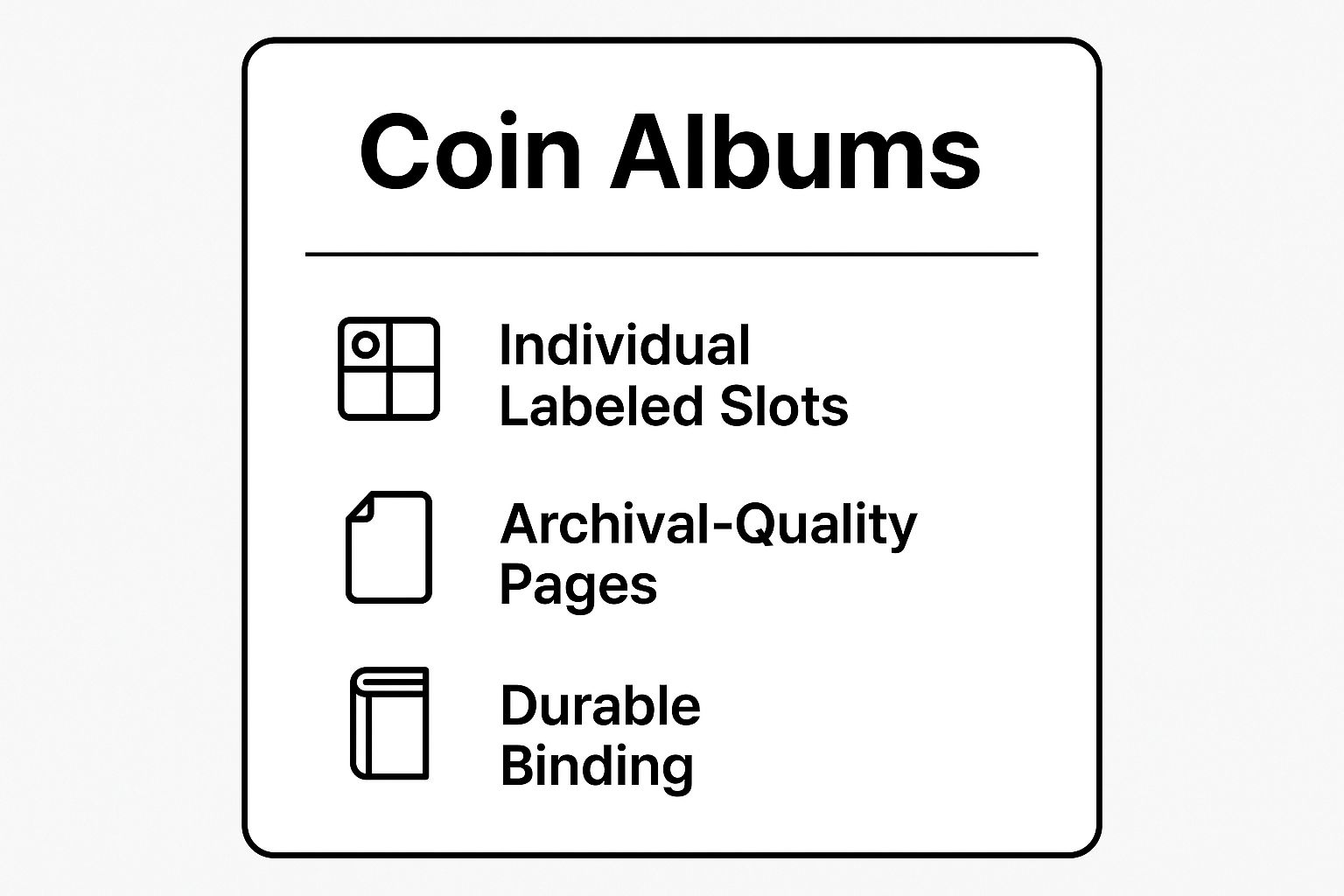 Coin Albums

Individual Labeled Slots

Archival-Quality Pages

Durable Binding