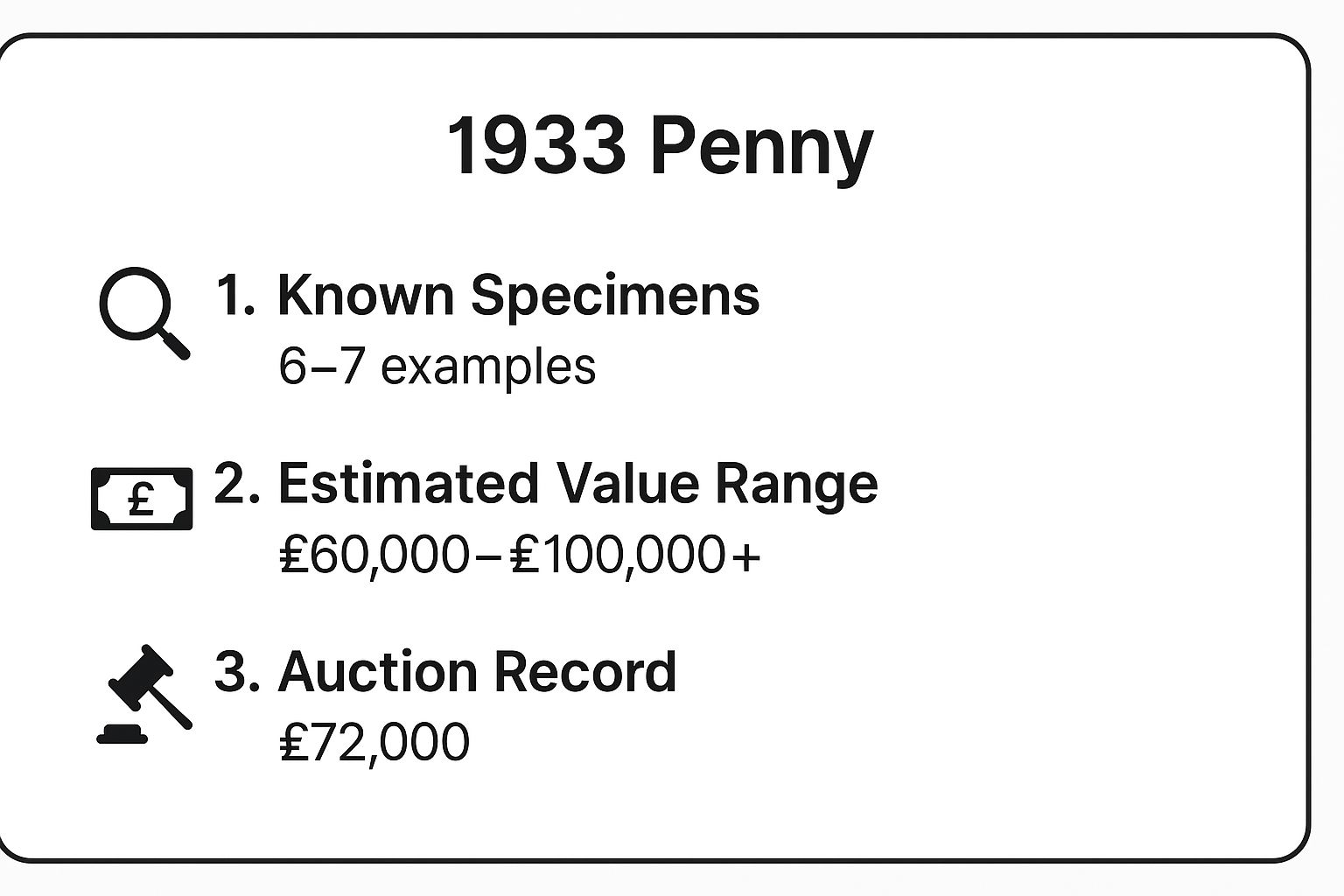 1933 Penny

1. Known Specimens
6–7 examples

£

2. Estimated Value Range
£60,000–£100,000+

3. Auction Record
£72,000